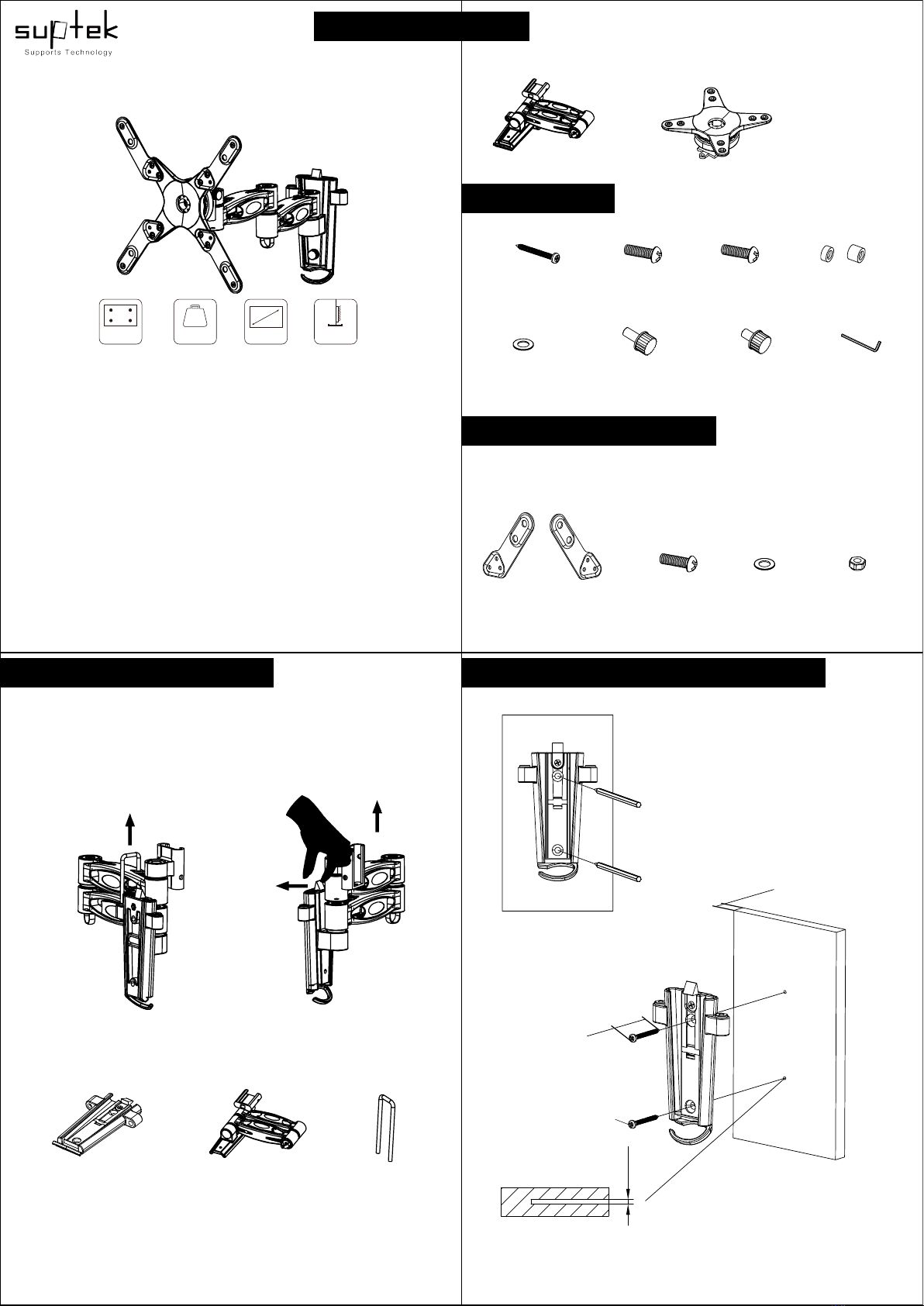 suptek
Supports Technology