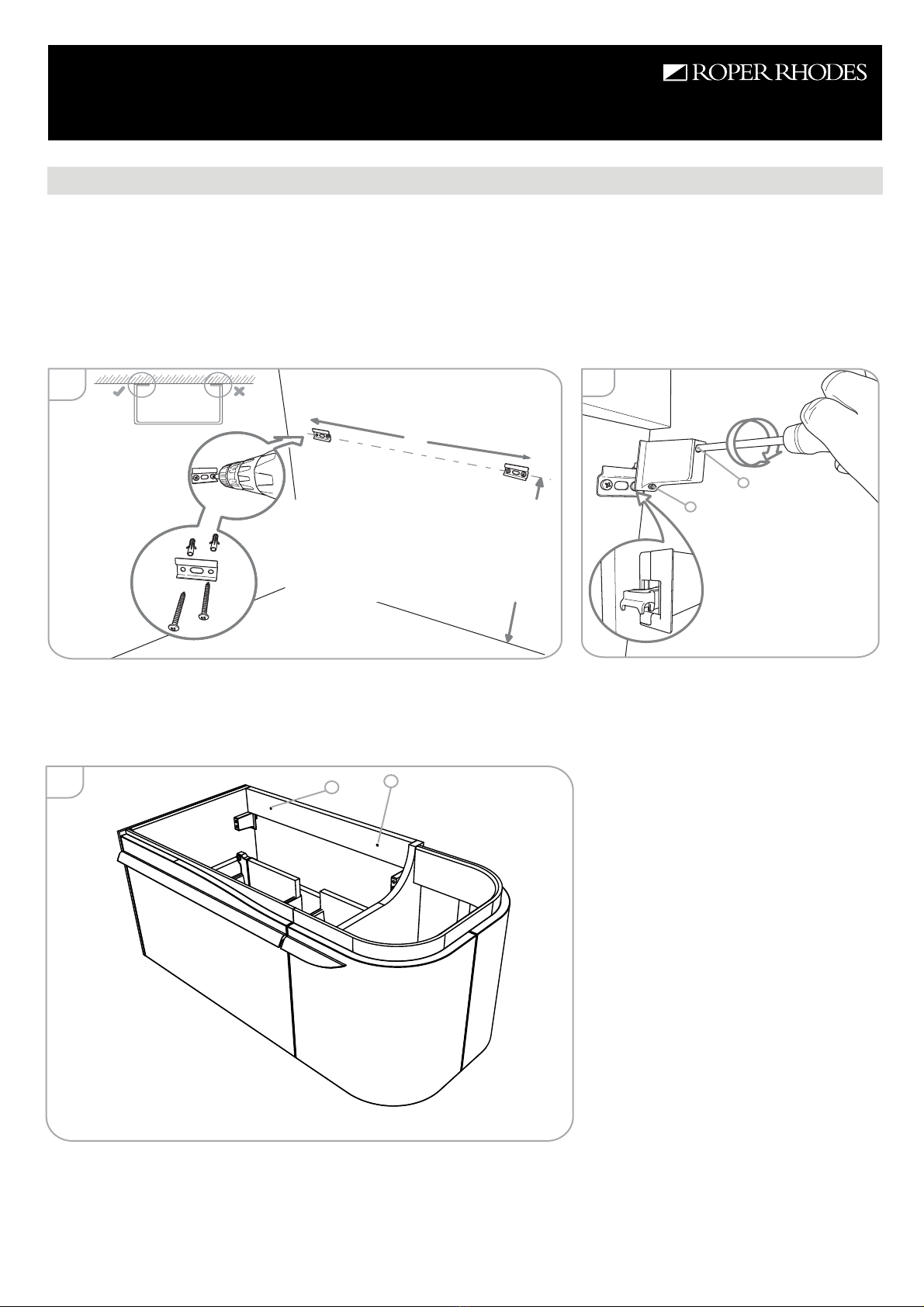 ROPER RHODES