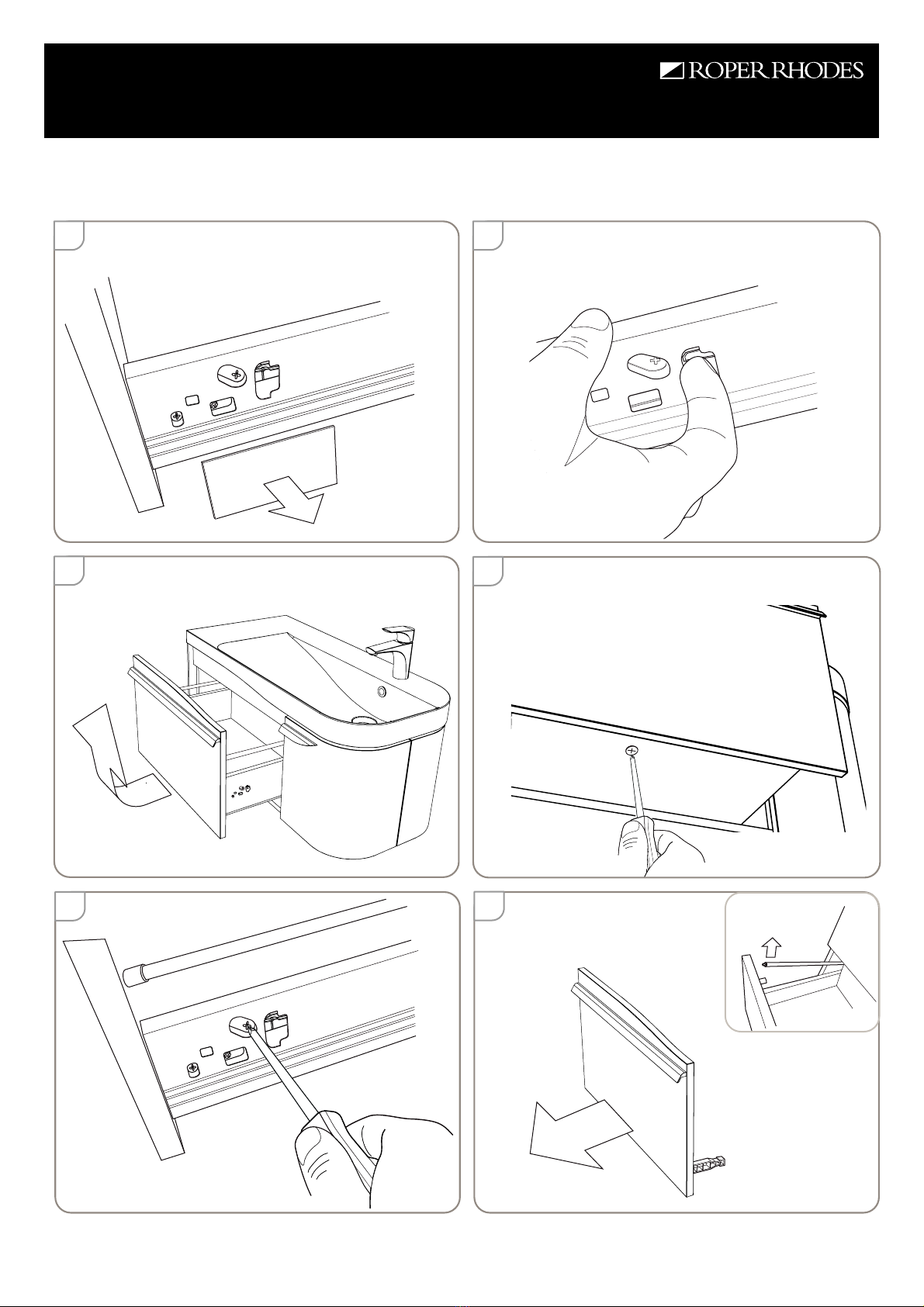 ROPER RHODES