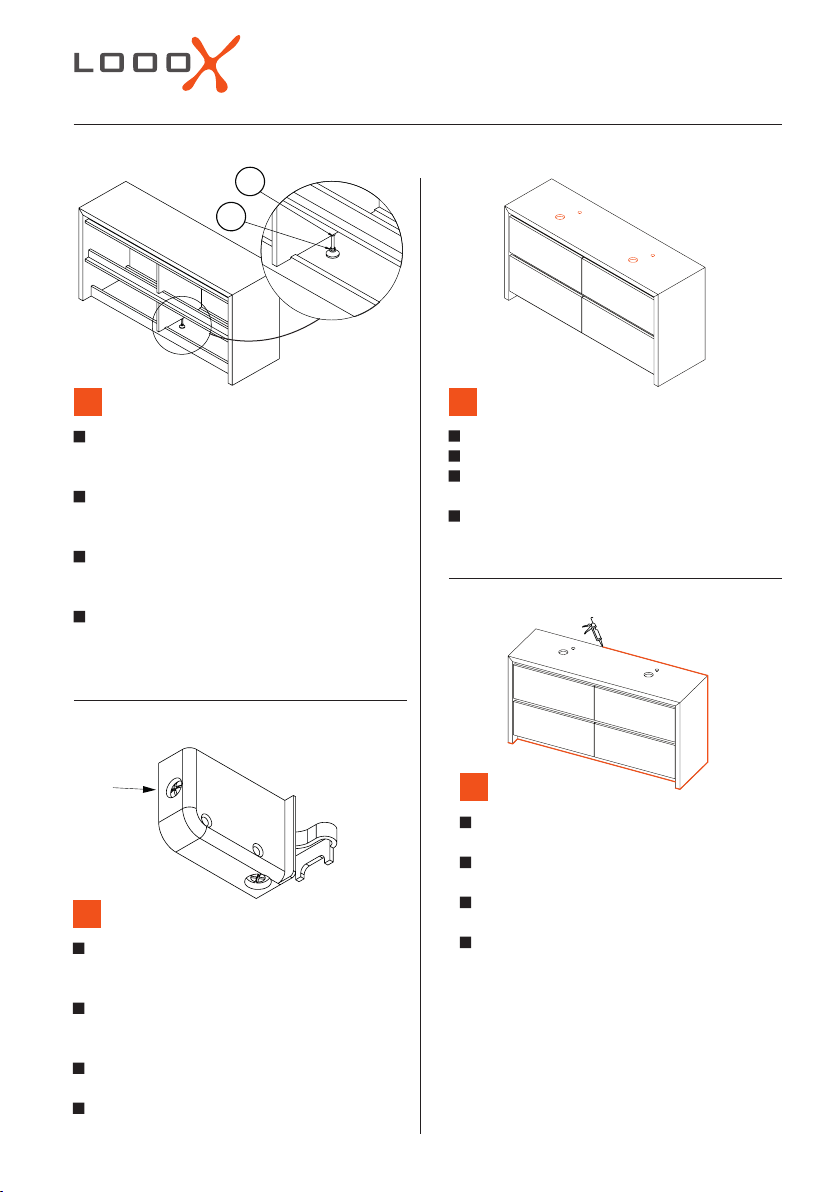 LOOOX