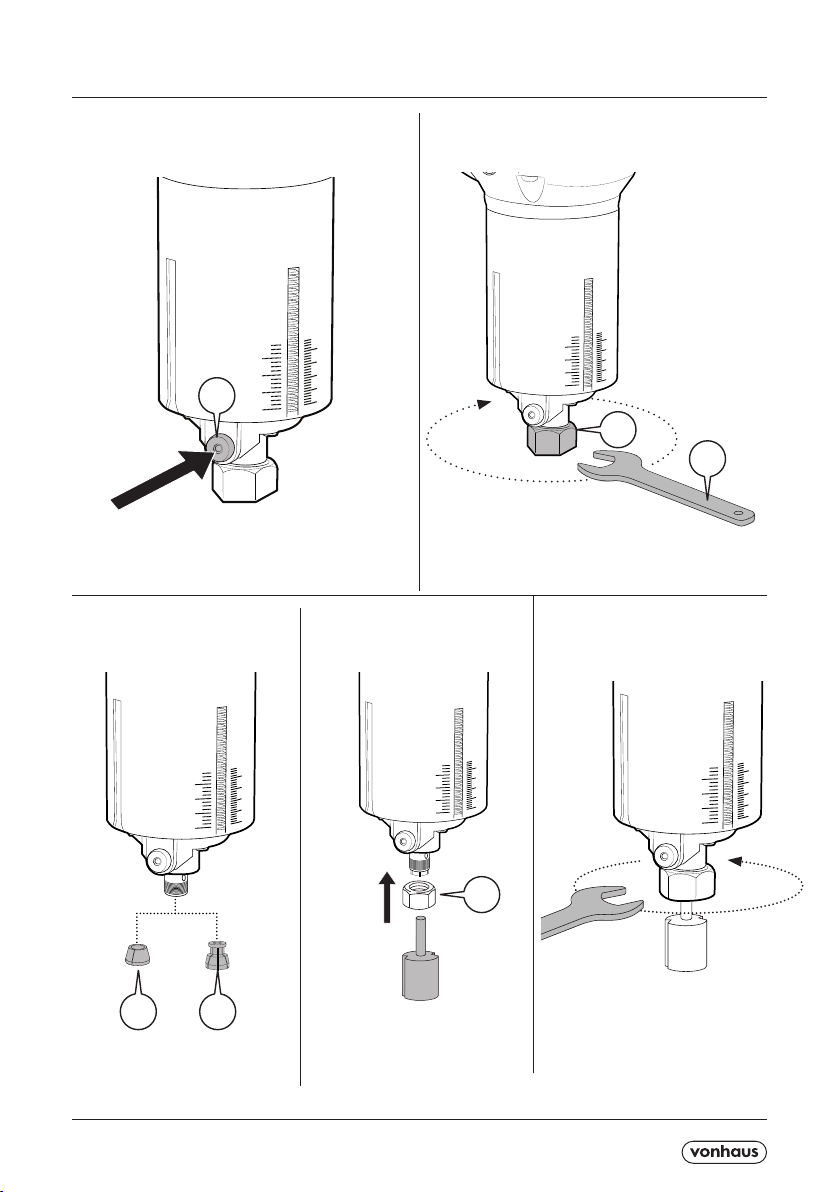 vonhaus