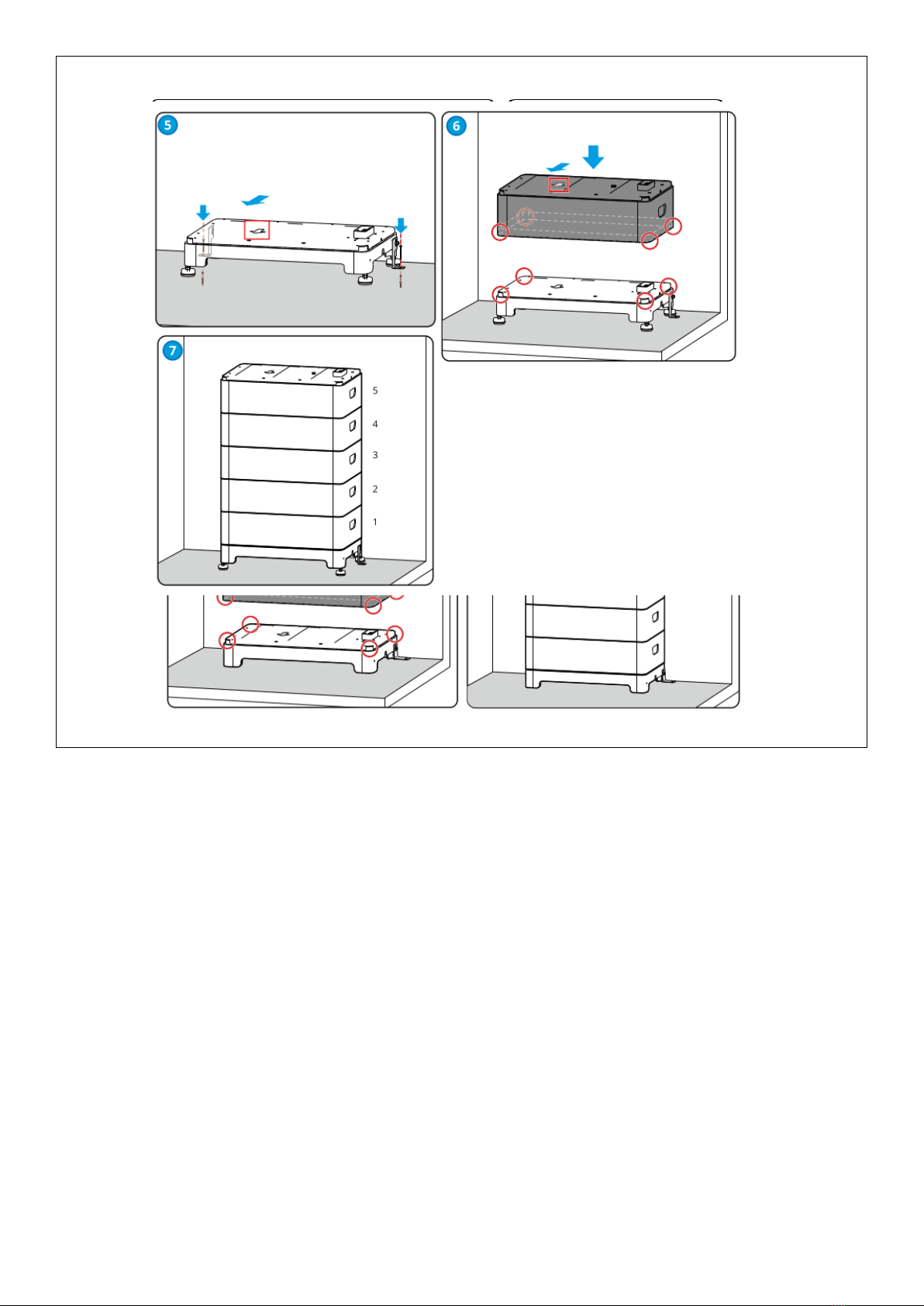 5

6

7

5

4

3

2

1