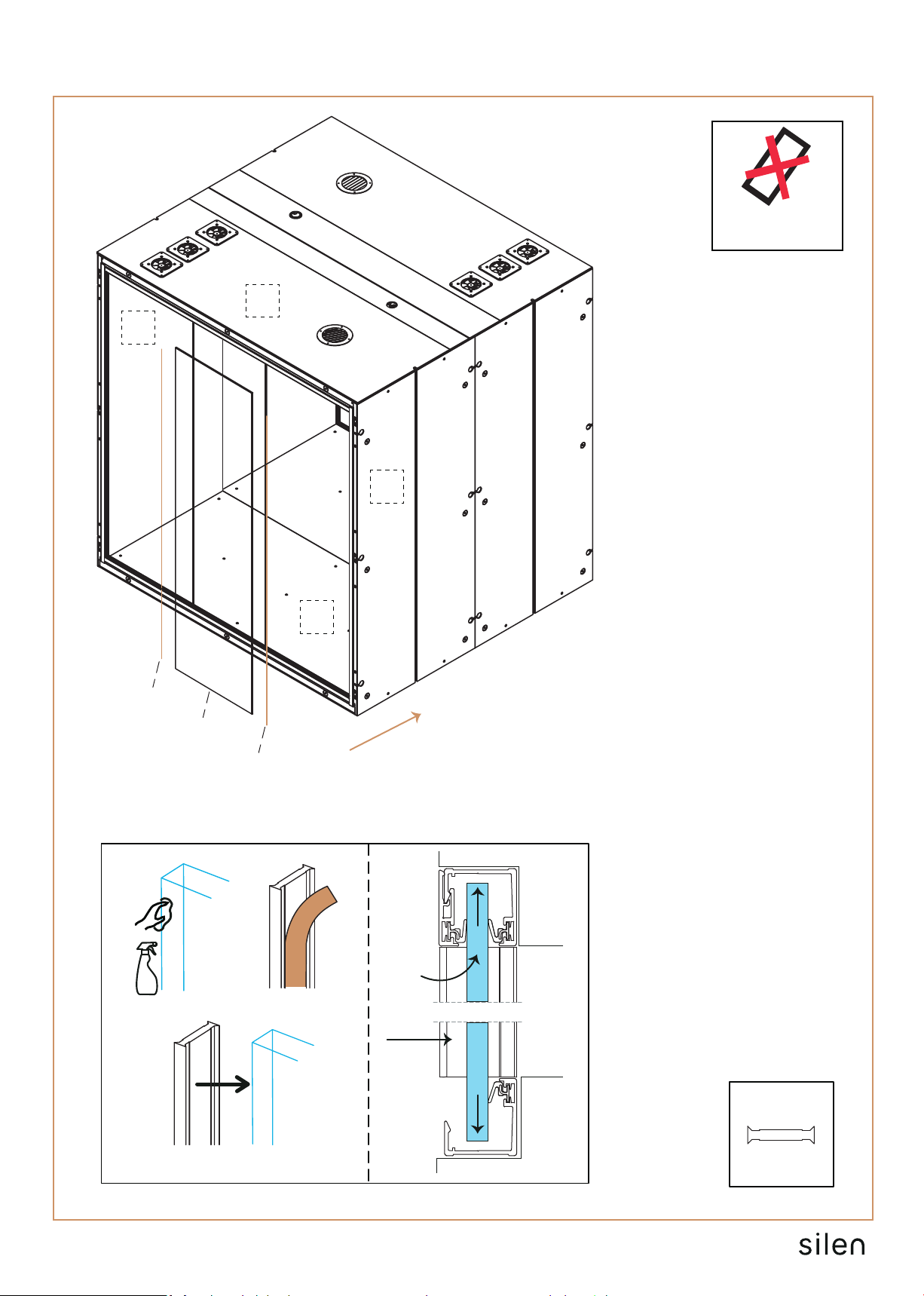 silen