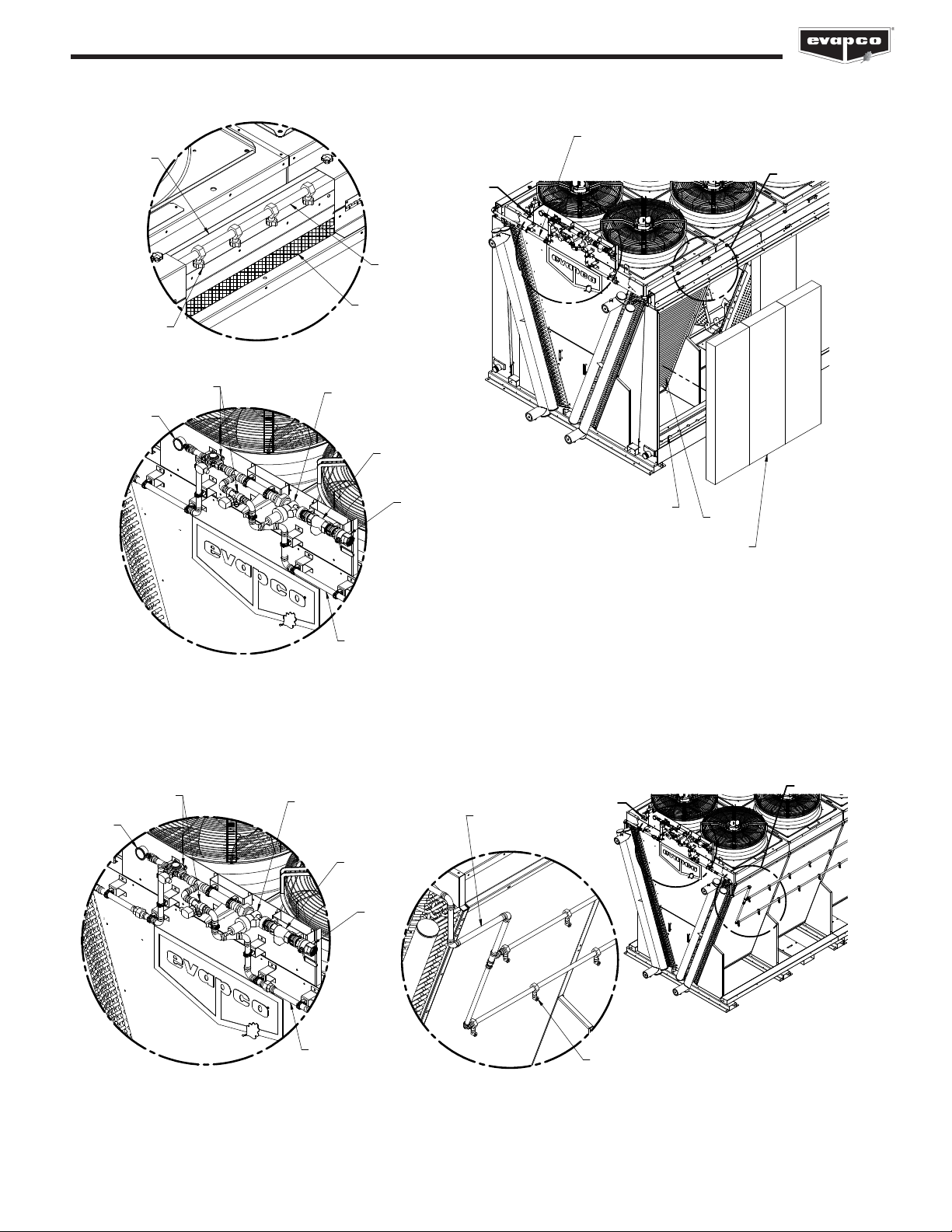 evapco

evapco

evapco

evapco

evapco