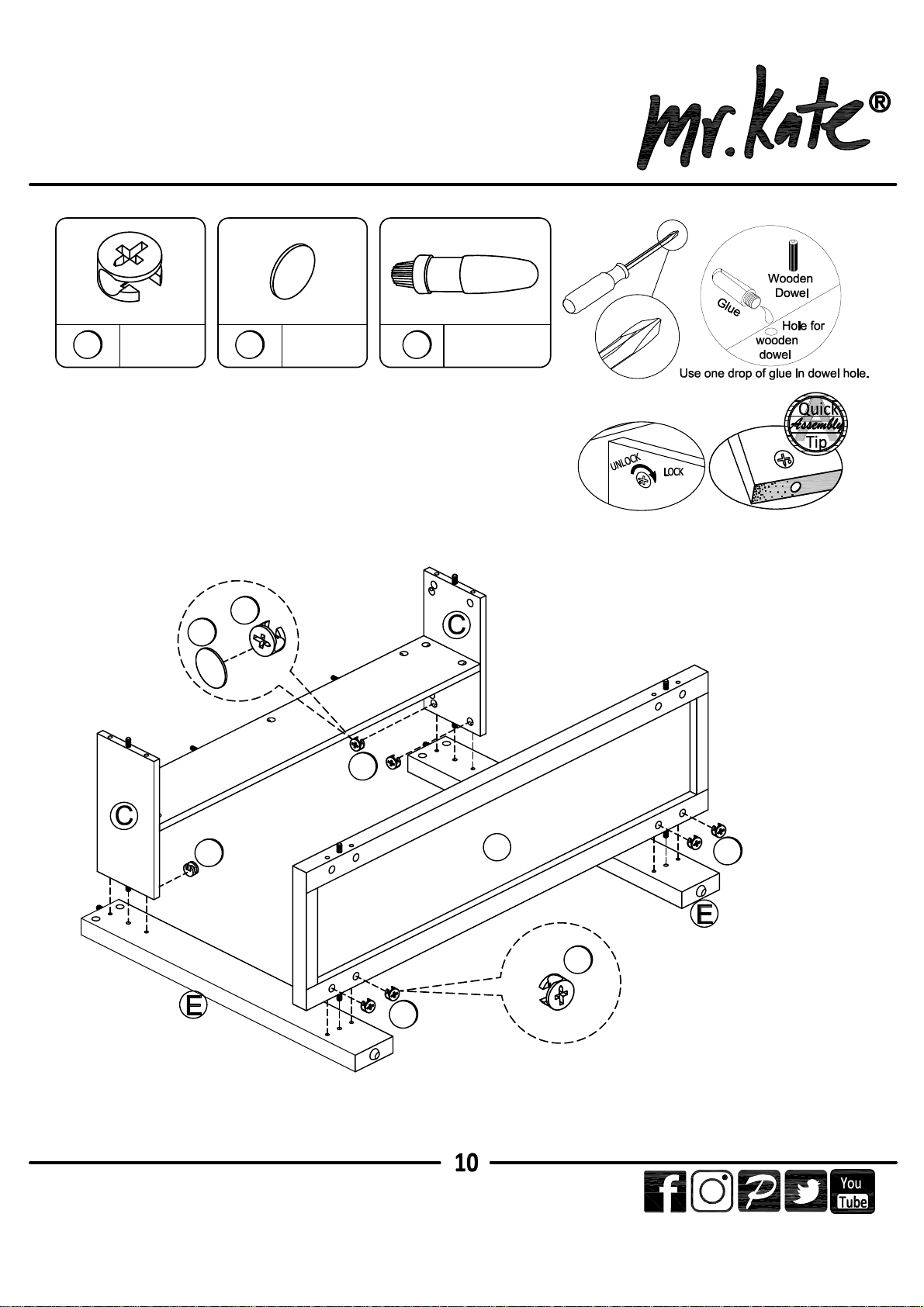 mr.kate®

Wooden Dowel

Glue

Hole for wooden dowel

Use one drop of glue in dowel hole.

Quick Assembly Tip

UNLOCK LOCK

C

C

E

E

10

f

You Tube