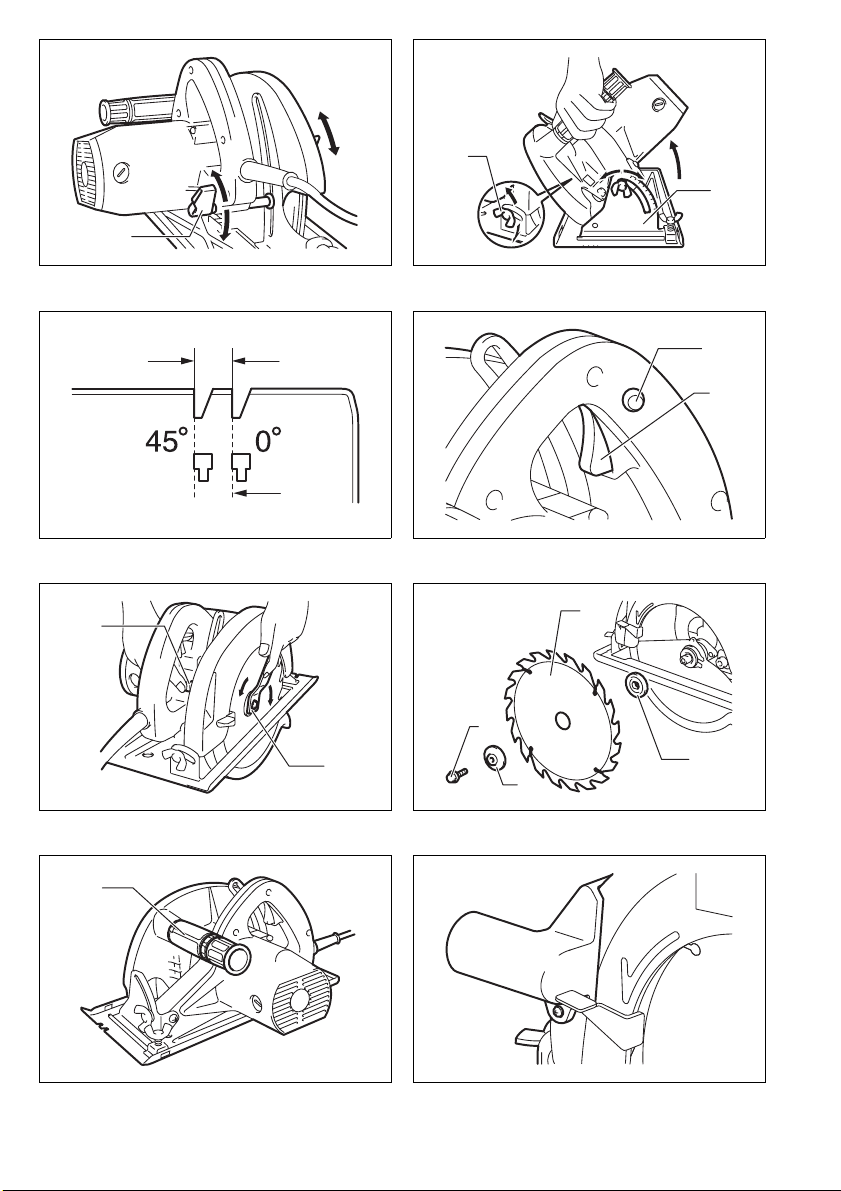 45°
0°