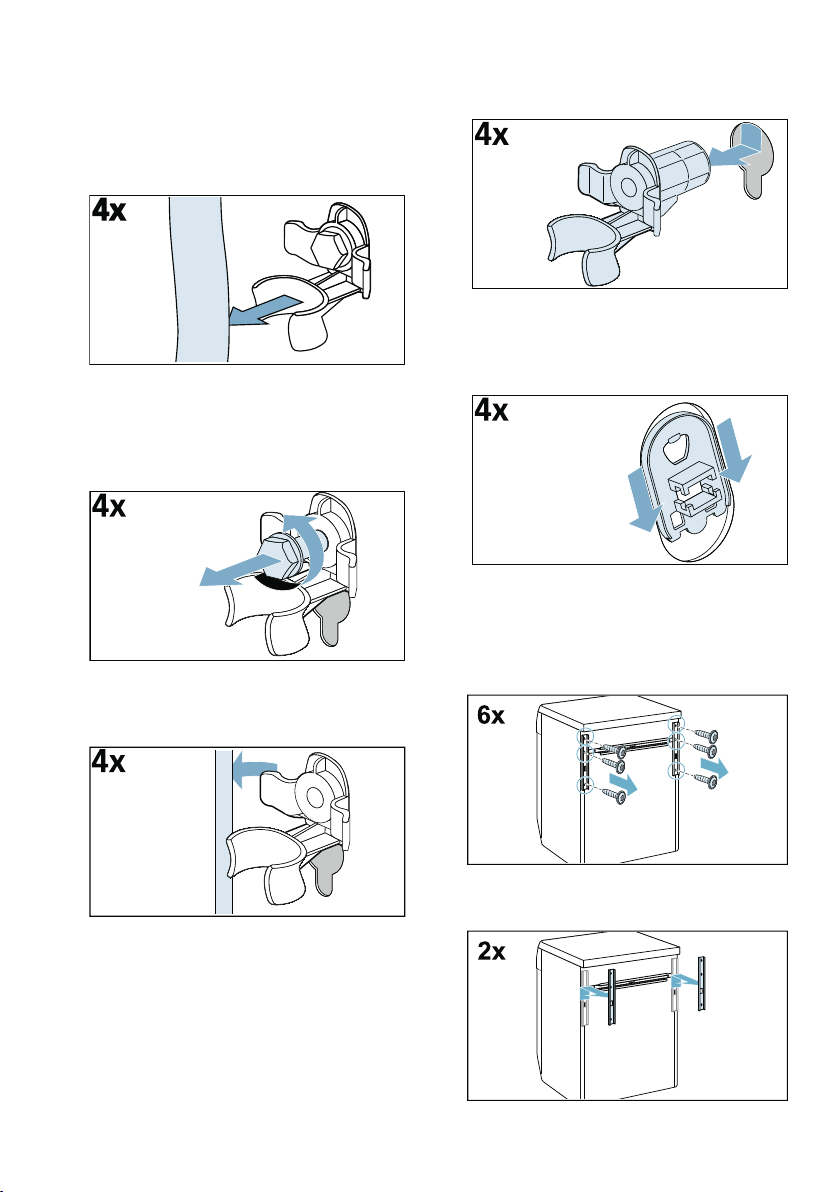 4x

4x

4x

4x

4x

6x

2x