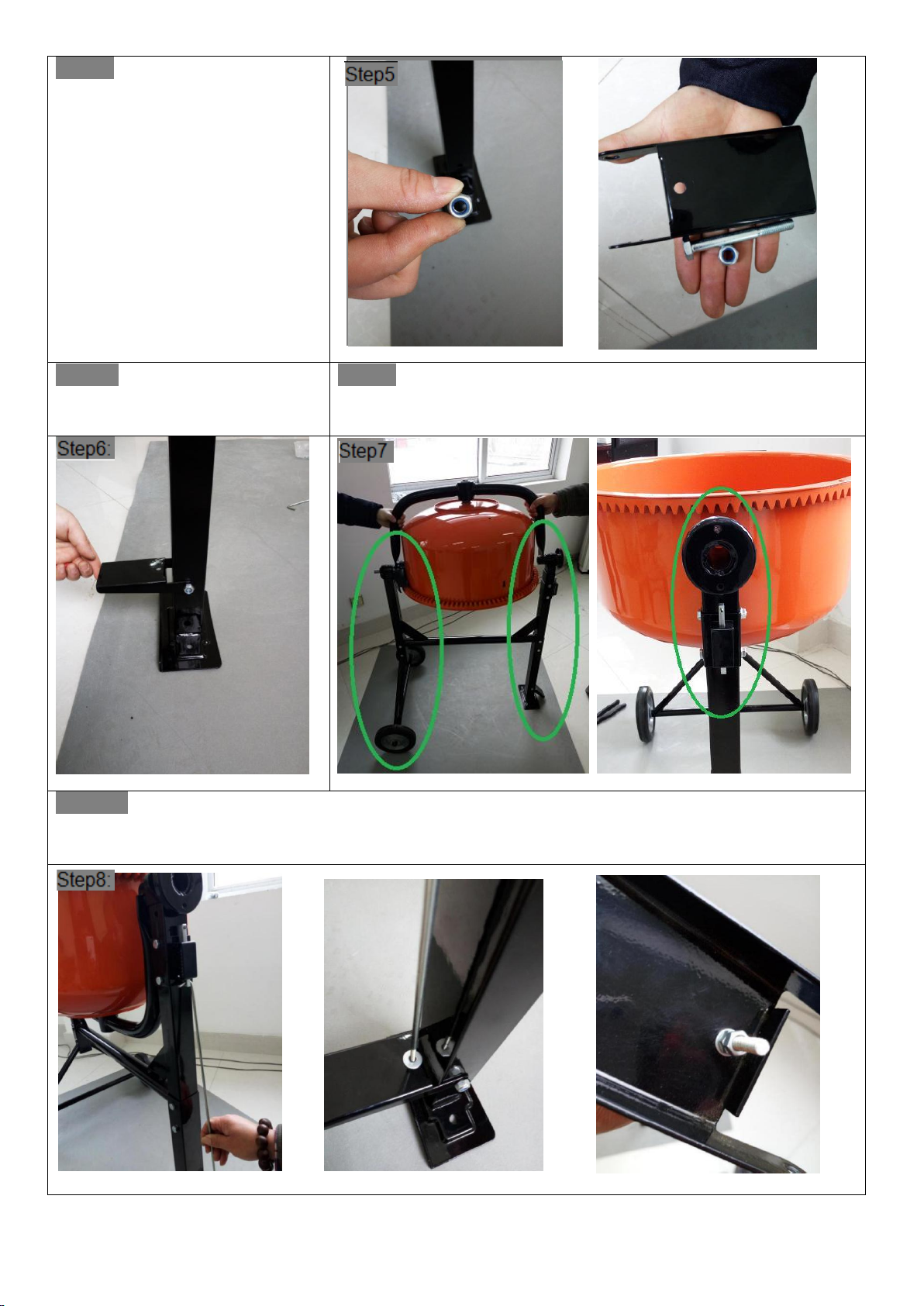 Step5

Step6:

Step7

Step8: