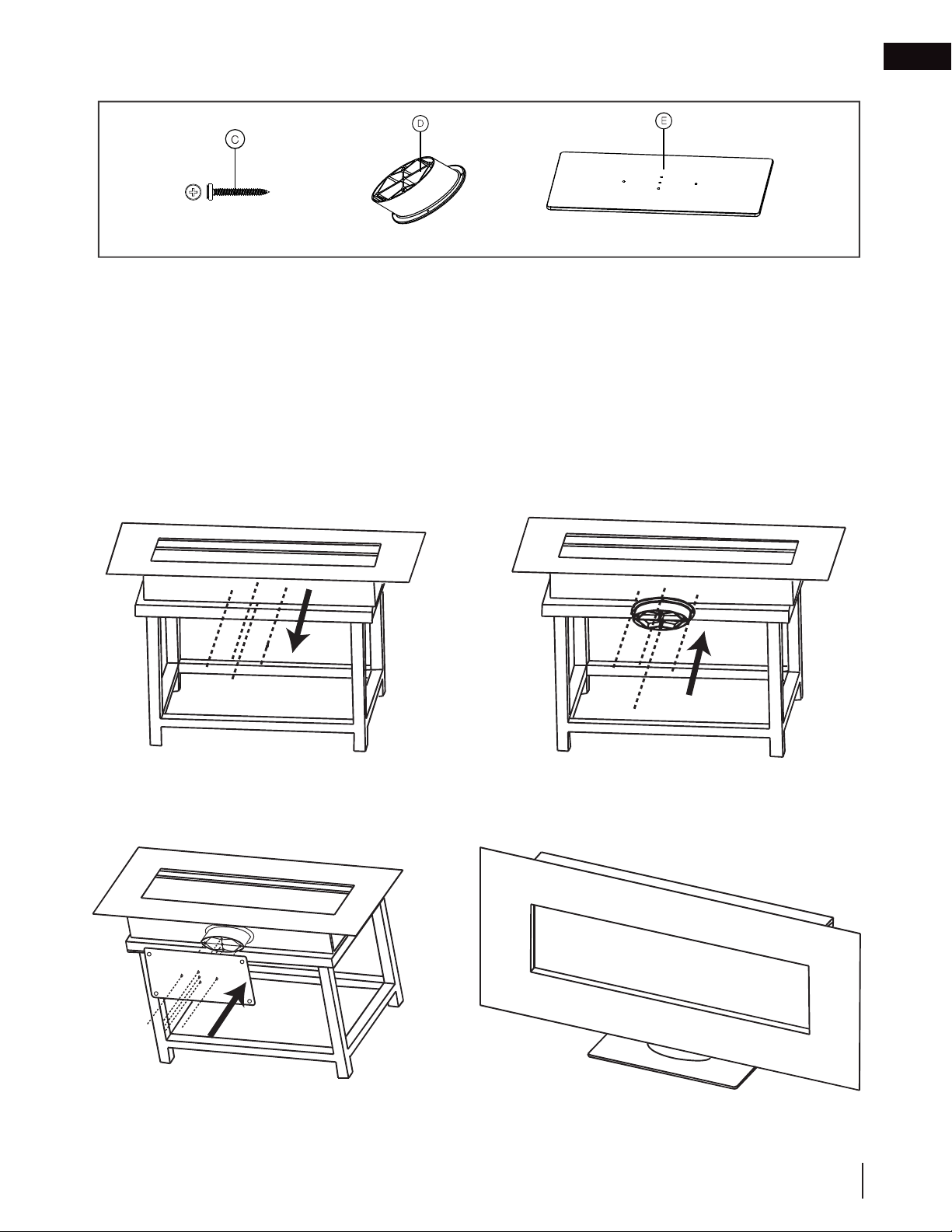 C

D

E