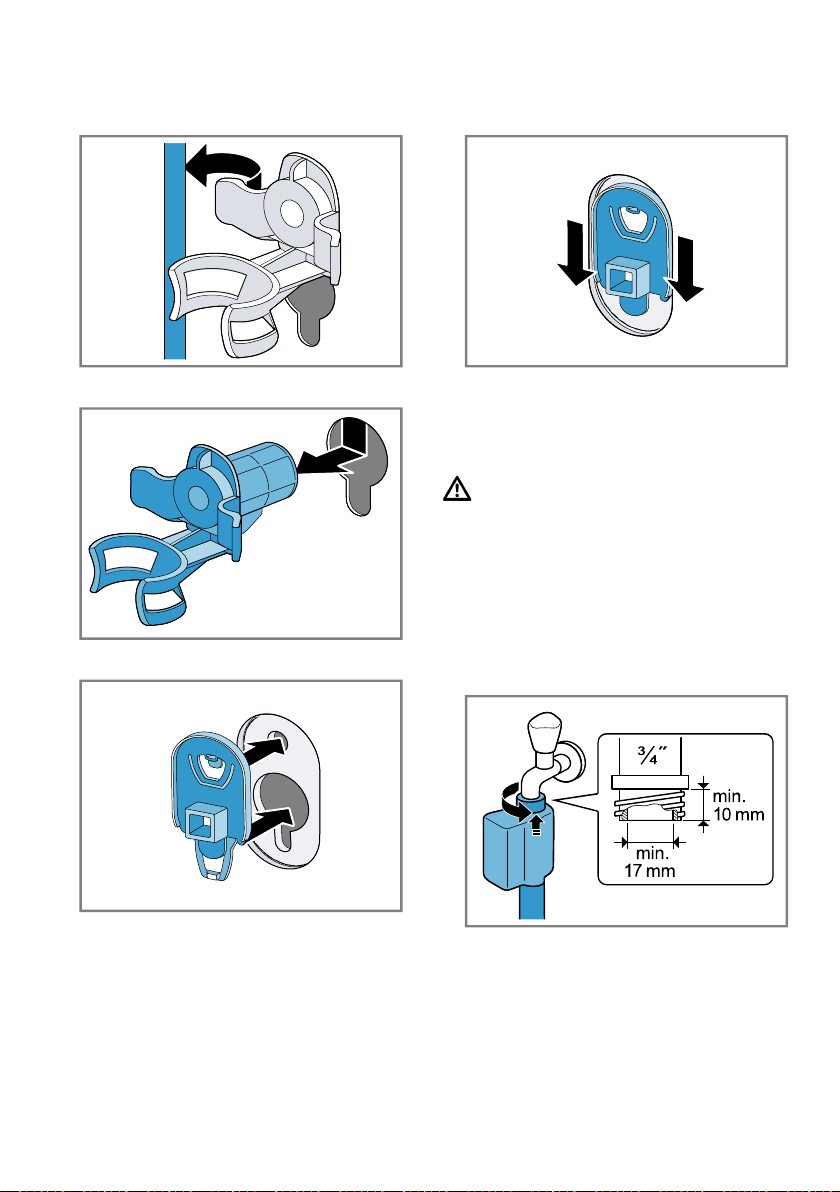 $\frac{3}{4}''$

min.
10 mm

min.
17 mm