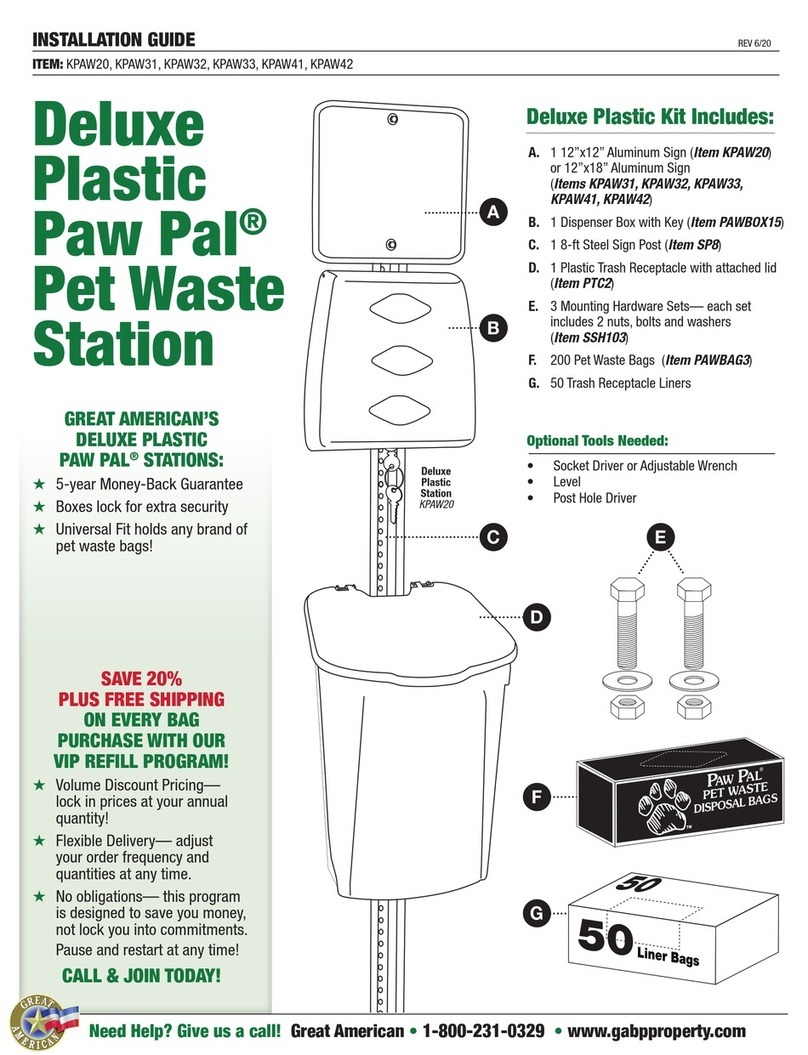 INSTALLATION GUIDE

REV 6/20

ITEM: KPAW20, KPAW31, KPAW32, KPAW33, KPAW41, KPAW42

Deluxe Plastic Paw Pal® Pet Waste Station

GREAT AMERICAN'S DELUXE PLASTIC PAW PAL® STATIONS:

★ 5-year Money-Back Guarantee
★ Boxes lock for extra security
★ Universal Fit holds any brand of pet waste bags!

SAVE 20% PLUS FREE SHIPPING ON EVERY BAG PURCHASE WITH OUR VIP REFILL PROGRAM!

★ Volume Discount Pricing— lock in prices at your annual quantity!
★ Flexible Delivery— adjust your order frequency and quantities at any time.
★ No obligations— this program is designed to save you money, not lock you into commitments. Pause and restart at any time!

CALL & JOIN TODAY!

A

B

Deluxe Plastic Station KPAW20

C

D

Deluxe Plastic Kit Includes:

A. 1 12"x12" Aluminum Sign (Item KPAW20) or 12"x18" Aluminum Sign (Items KPAW31, KPAW32, KPAW33, KPAW41, KPAW42)
B. 1 Dispenser Box with Key (Item PAWBOX15)
C. 1 8-ft Steel Sign Post (Item SP8)
D. 1 Plastic Trash Receptacle with attached lid (Item PTC2)
E. 3 Mounting Hardware Sets— each set includes 2 nuts, bolts and washers (Item SSH103)
F. 200 Pet Waste Bags (Item PAWBAG3)
G. 50 Trash Receptacle Liners

Optional Tools Needed:

• Socket Driver or Adjustable Wrench
• Level
• Post Hole Driver

E

F

PAW PAL® PET WASTE DISPOSAL BAGS

G

50

50 Liner Bags

GREAT AMERICAN

Need Help? Give us a call! Great American • 1-800-231-0329 • www.gabpproperty.com