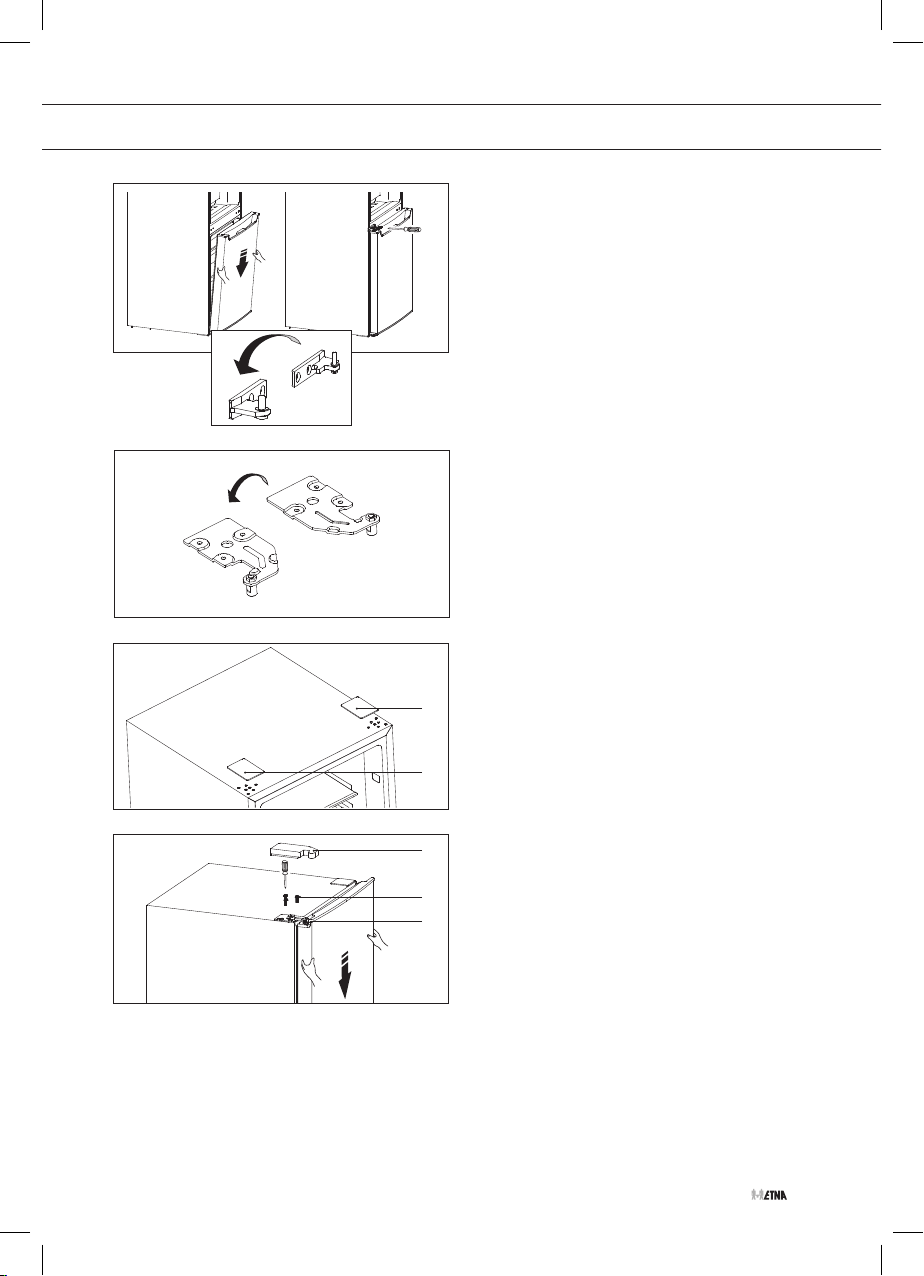 ETNA