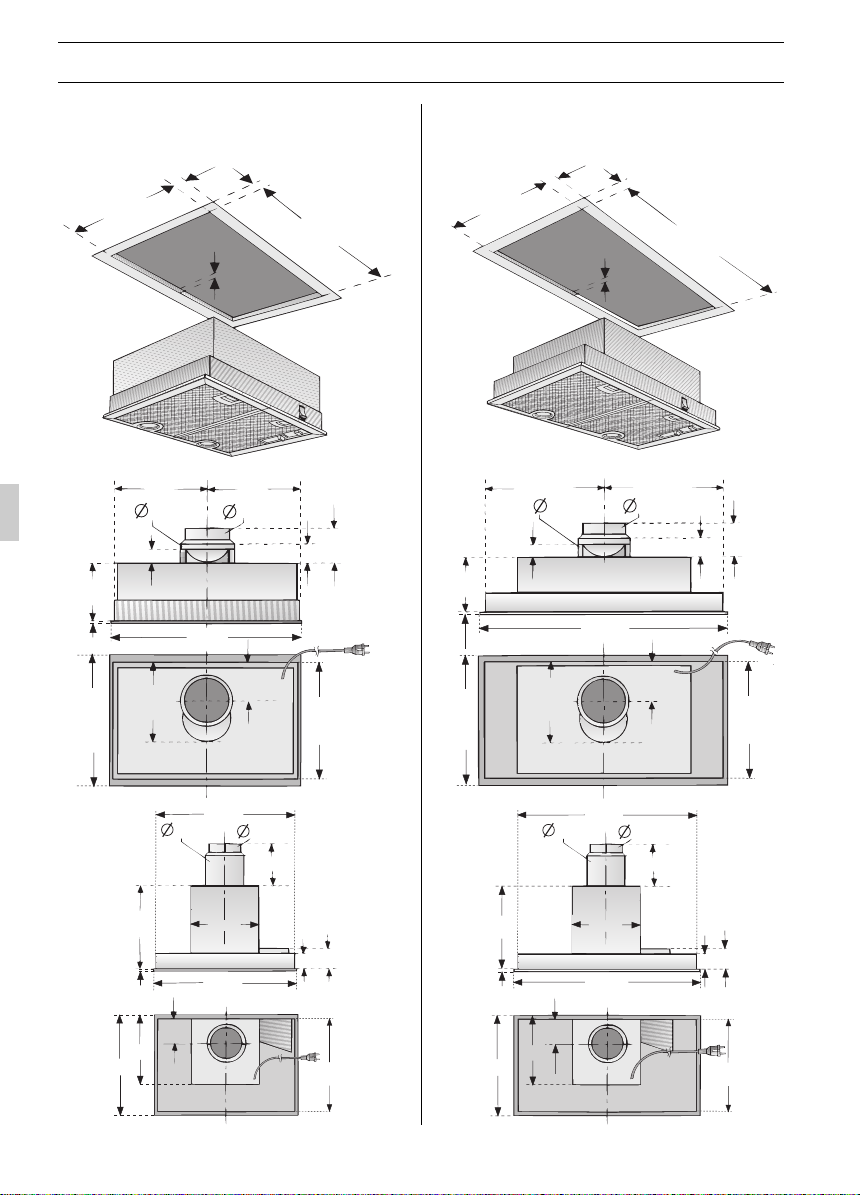 $\varnothing$ $\varnothing$

$\varnothing$ $\varnothing$

$\varnothing$ $\varnothing$

$\varnothing$ $\varnothing$