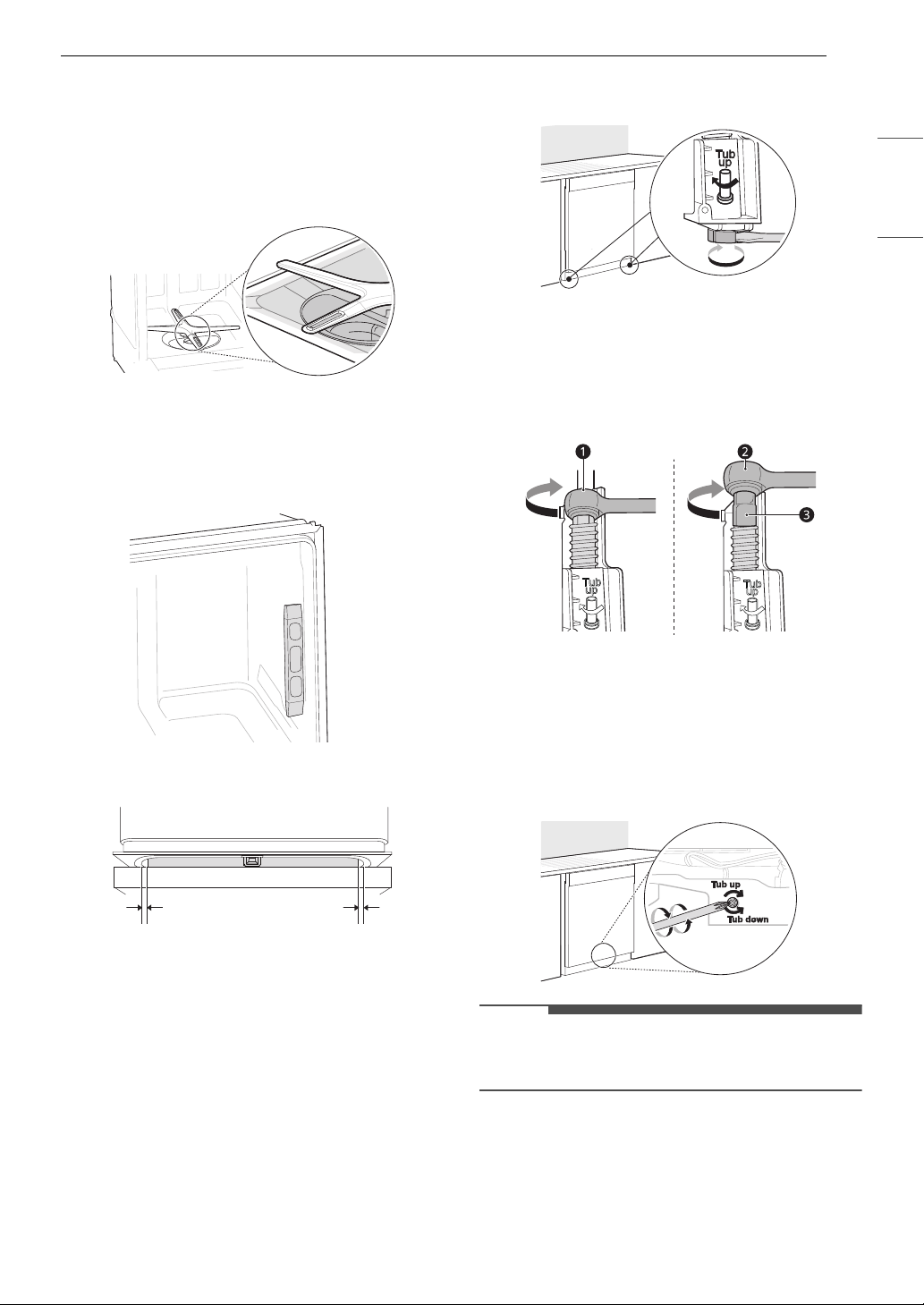 Tub up

1

2

3

Tub up

Tub up

Tub up

Tub down