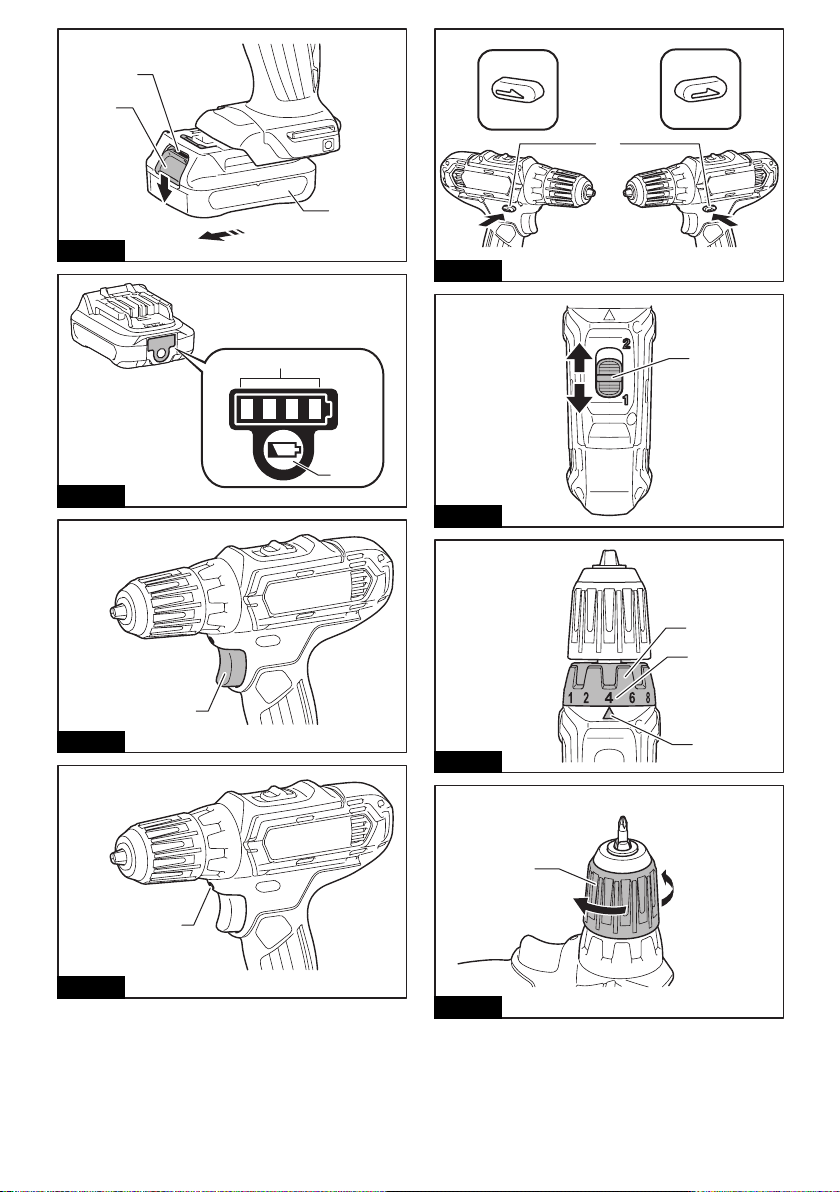 2

1

1 2 4 6 8