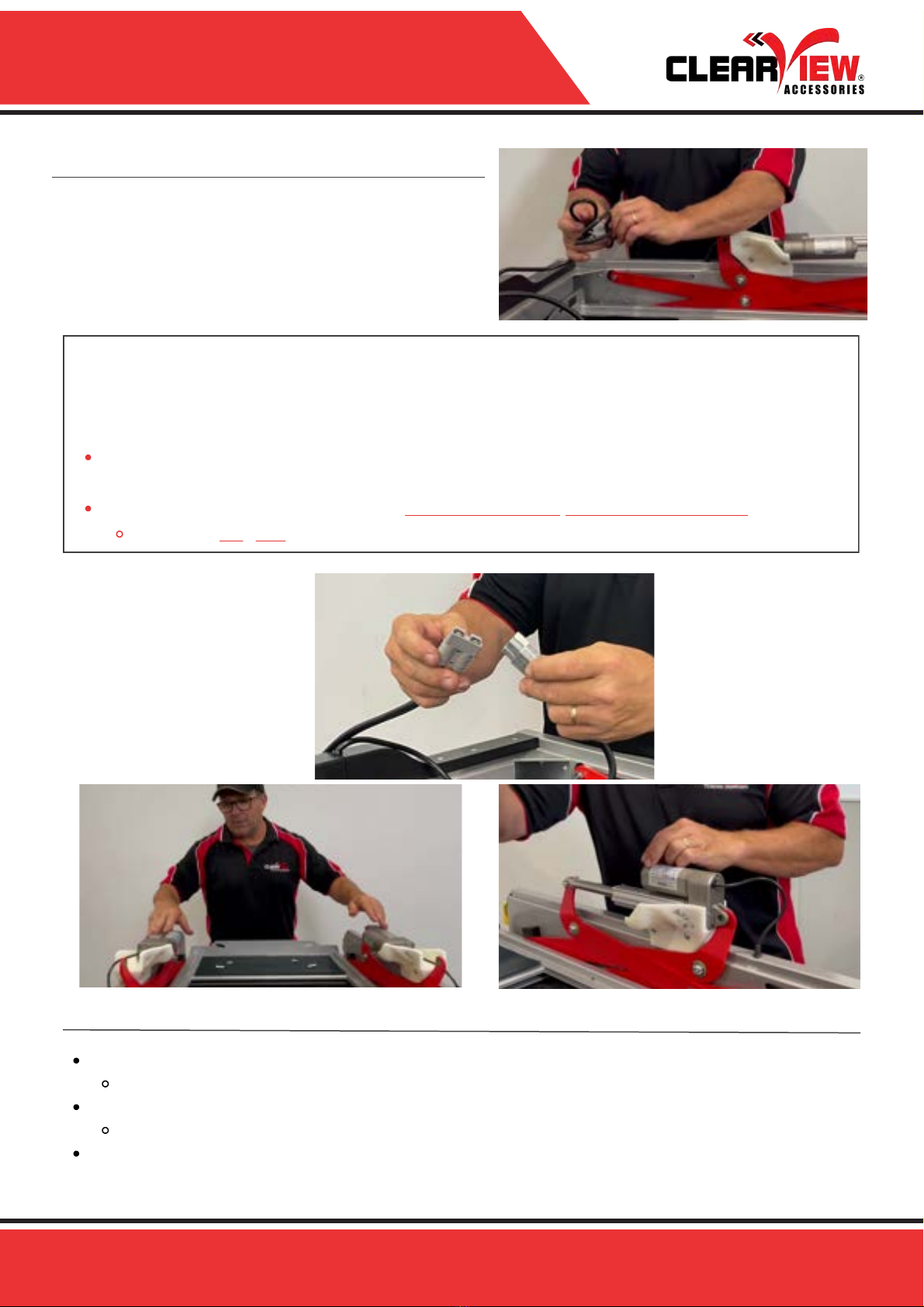 CLEARVIEW® ACCESSORIES