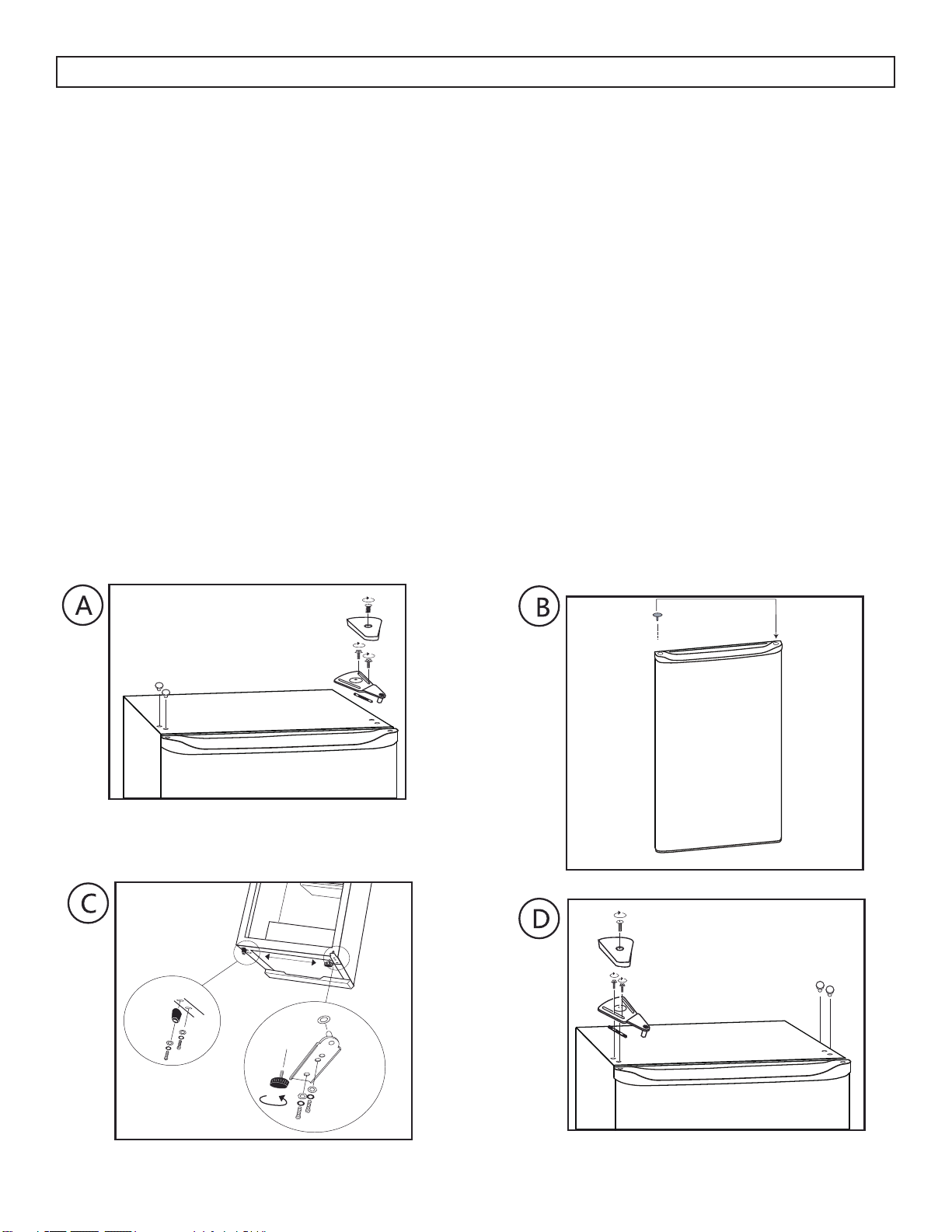 A

B

C

D