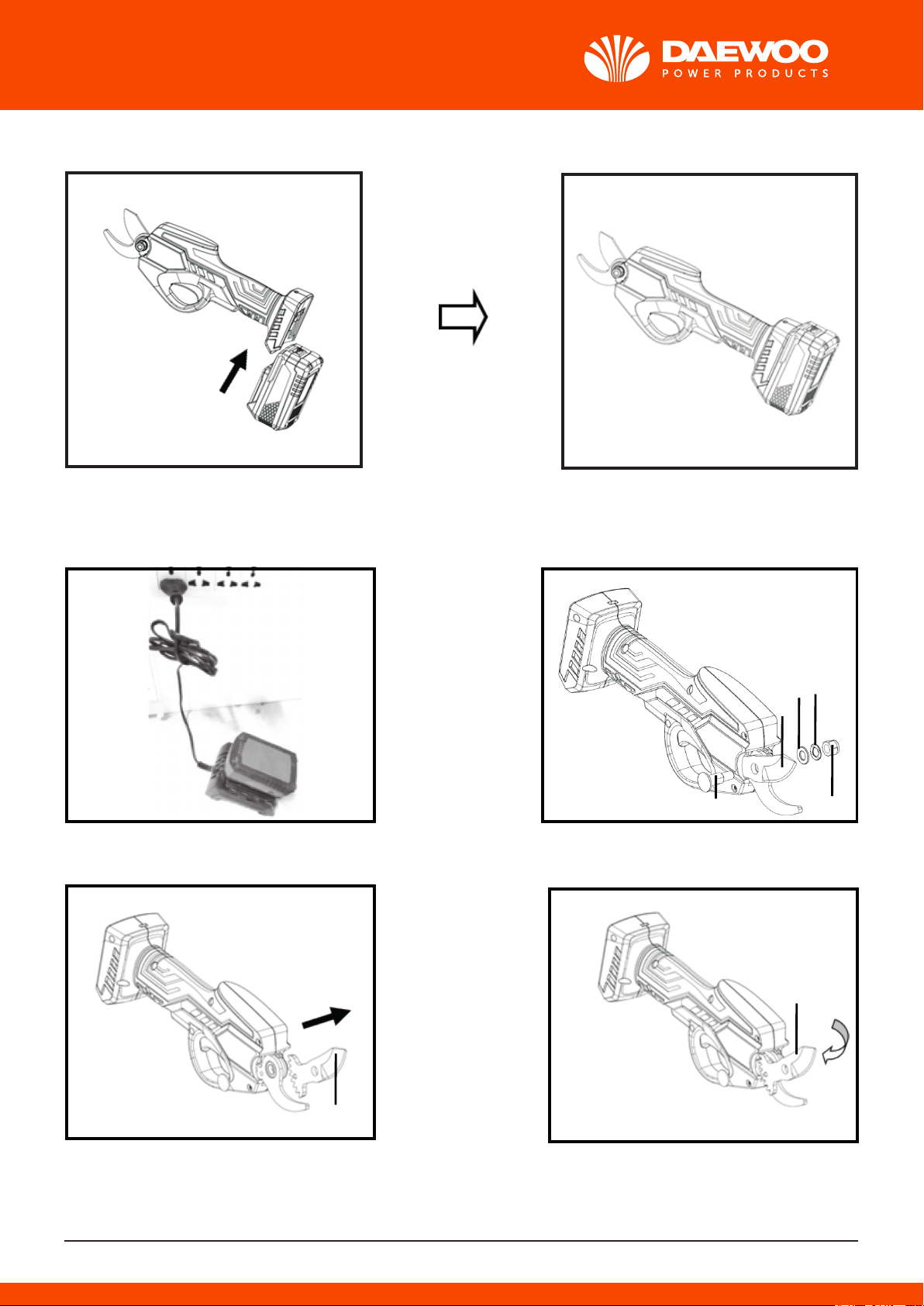 DAEWOO
POWER PRODUCTS