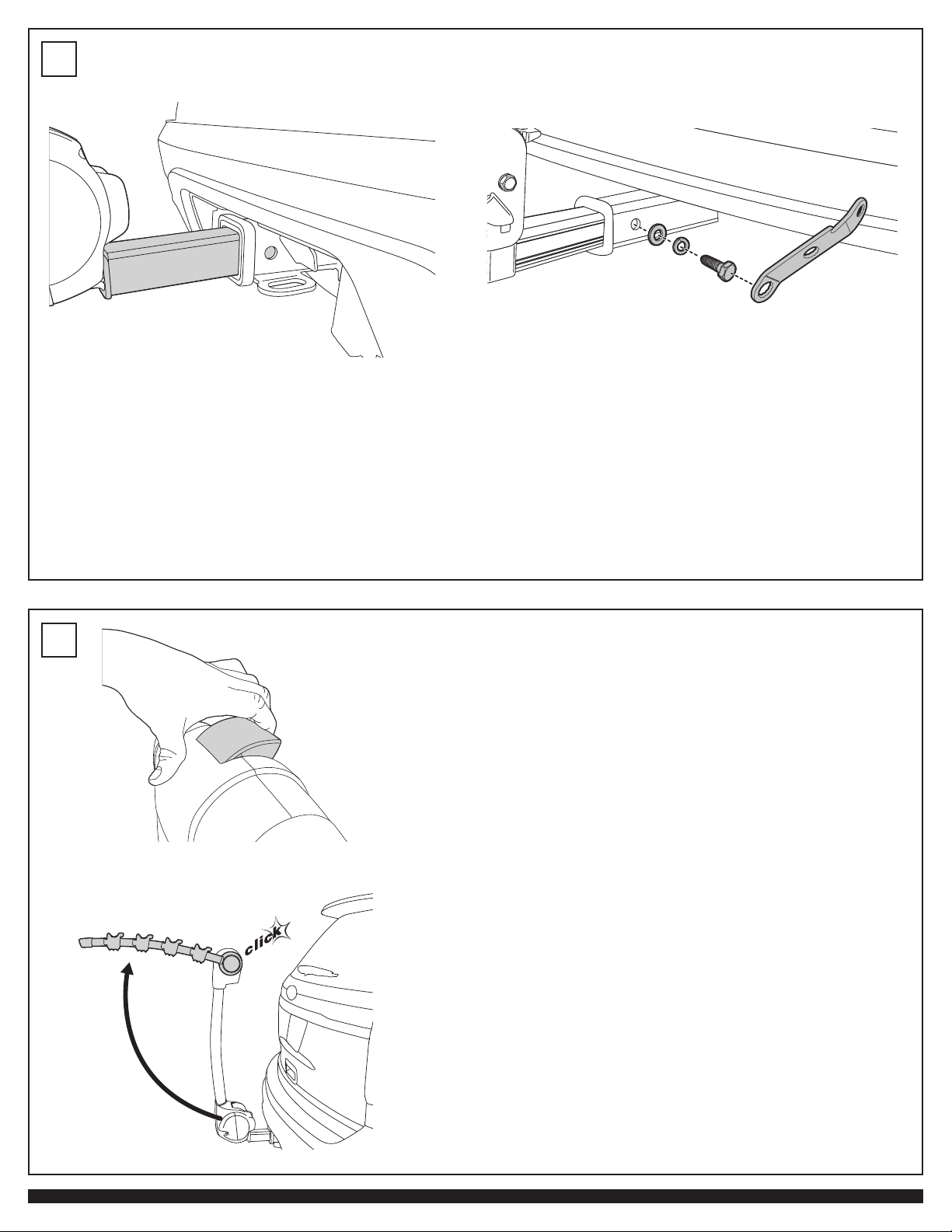 click