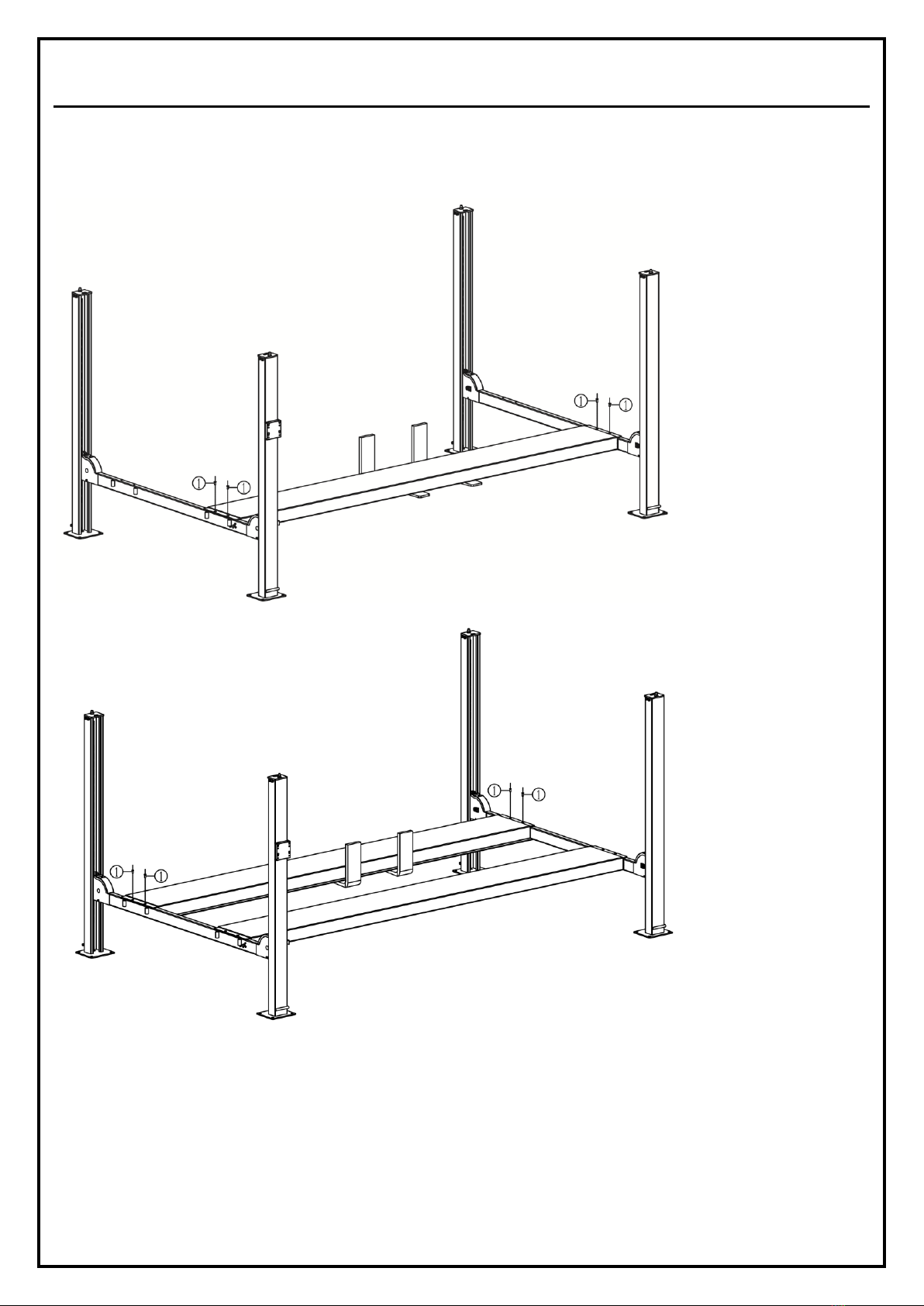 ①
①
①
①
①
①
①
①