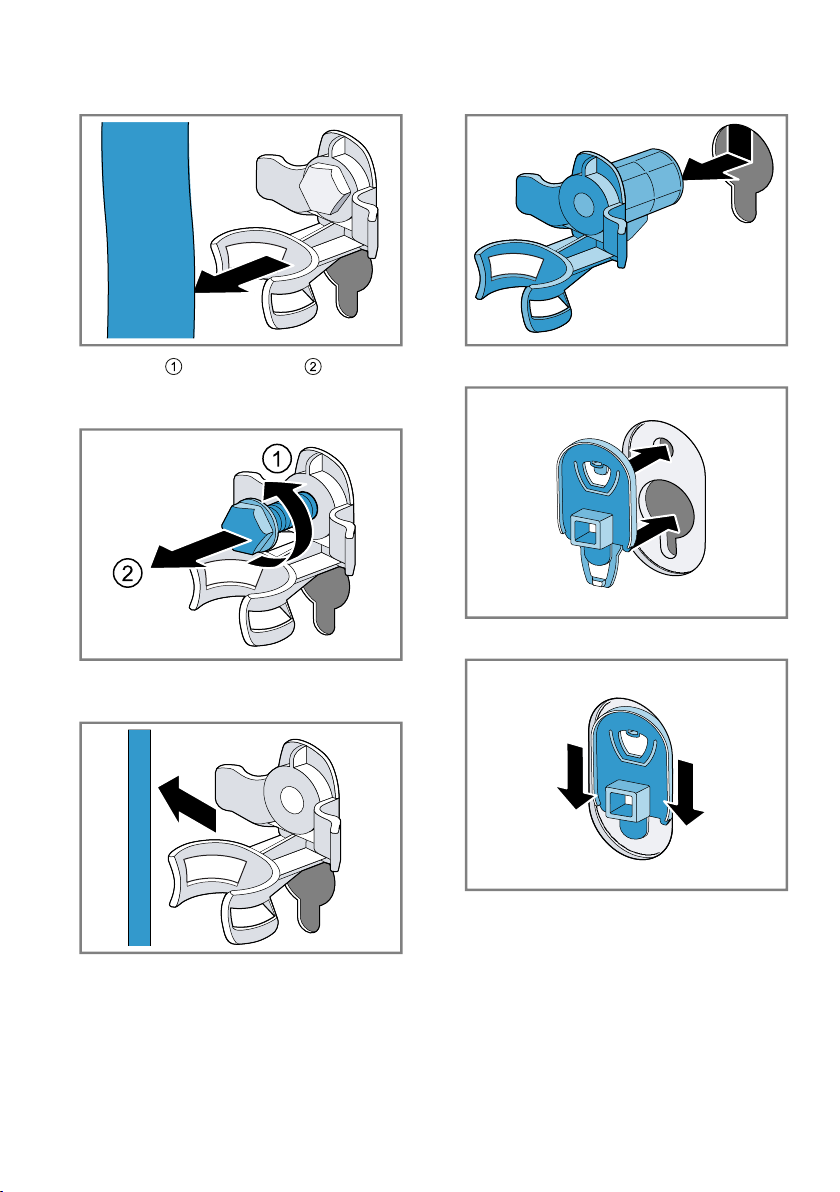 ①　②

①

②