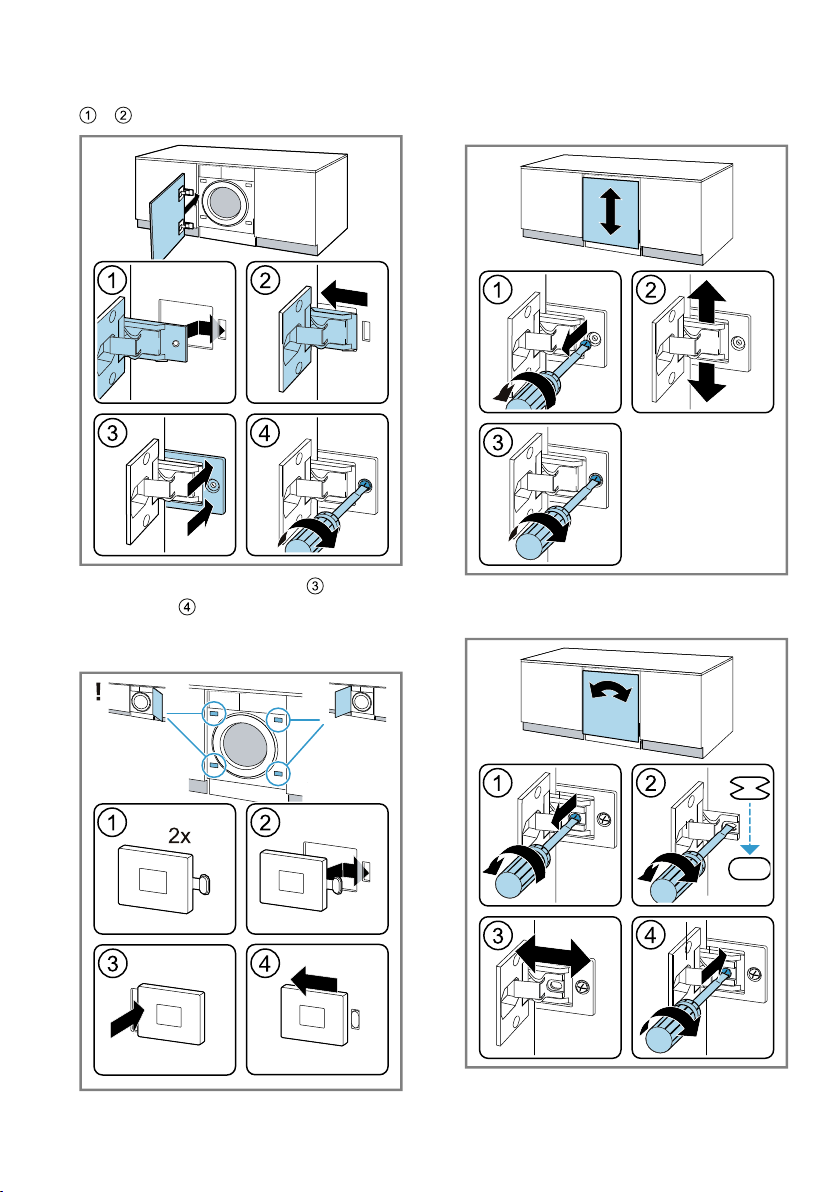 ① ②

1
2
3
4

③
④

!
1
2x
2
3
4

1
2
3

1
2
3
4