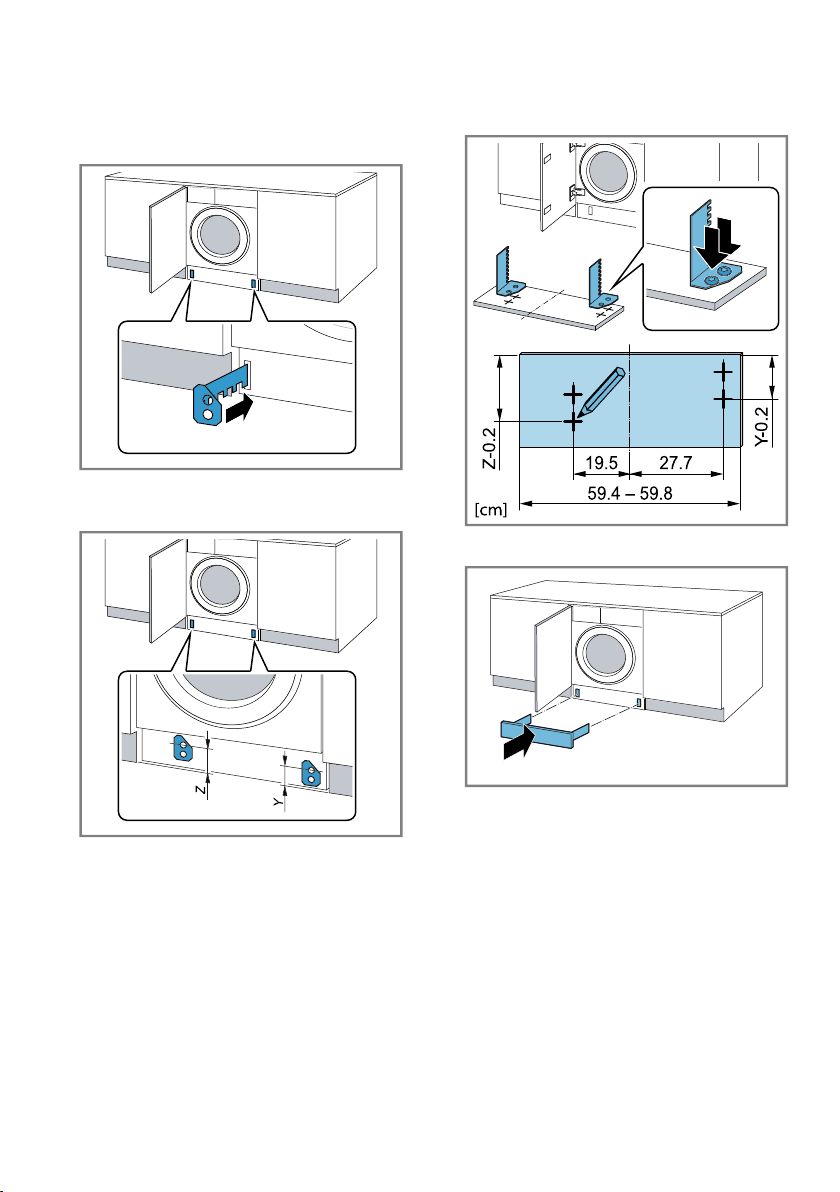 Z
Y

Z-0.2
Y-0.2
19.5
27.7
59.4 – 59.8
[cm]