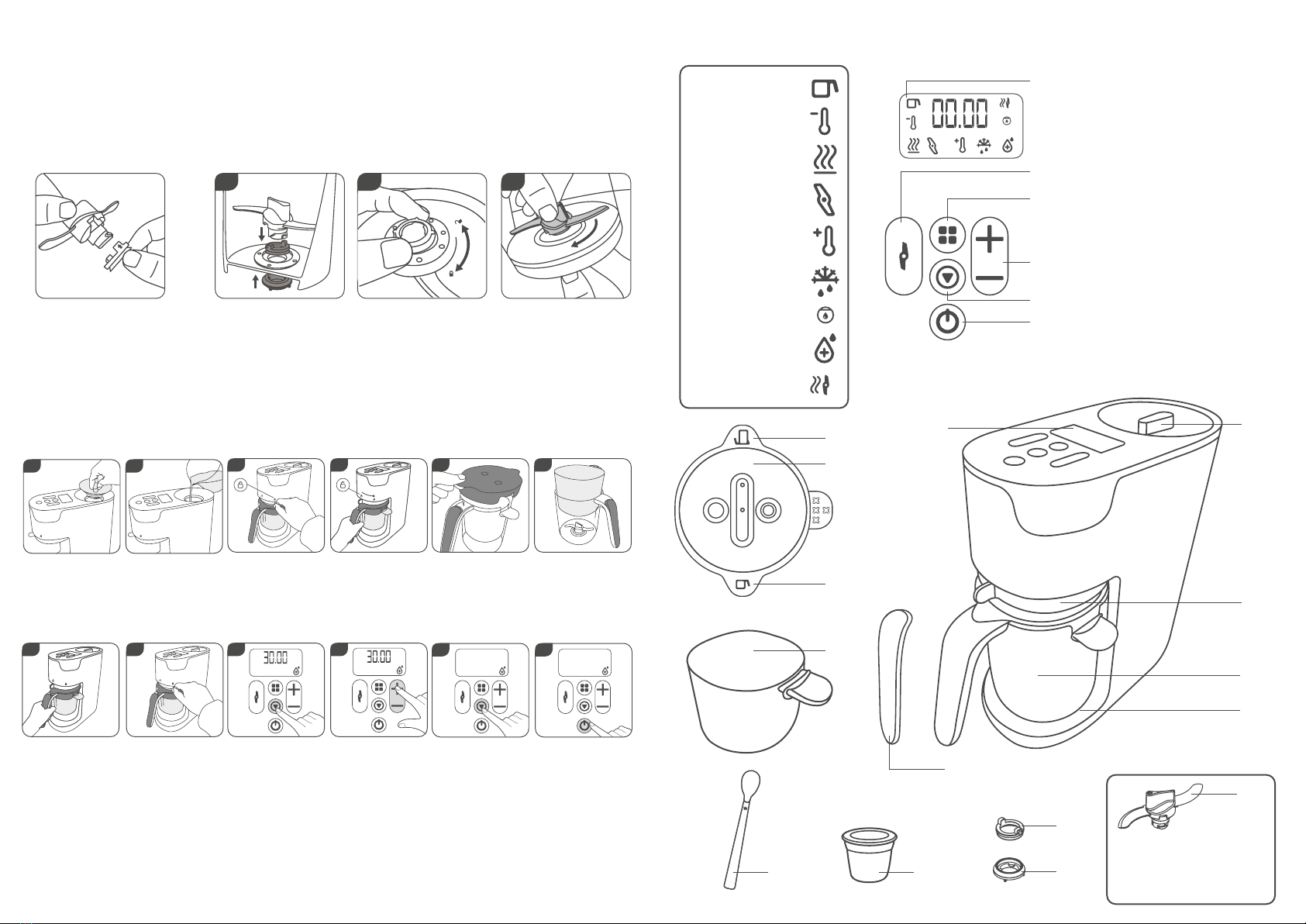 00.00

30.00

30.00