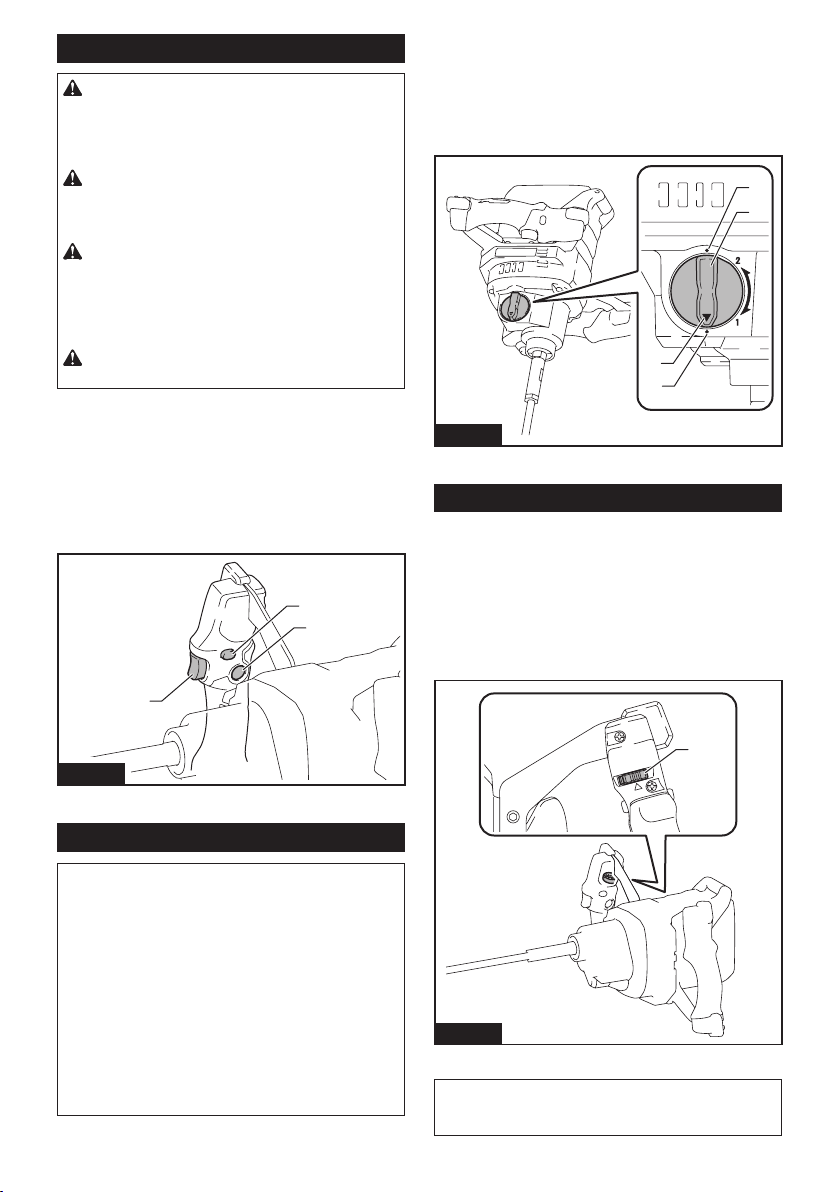 2

1