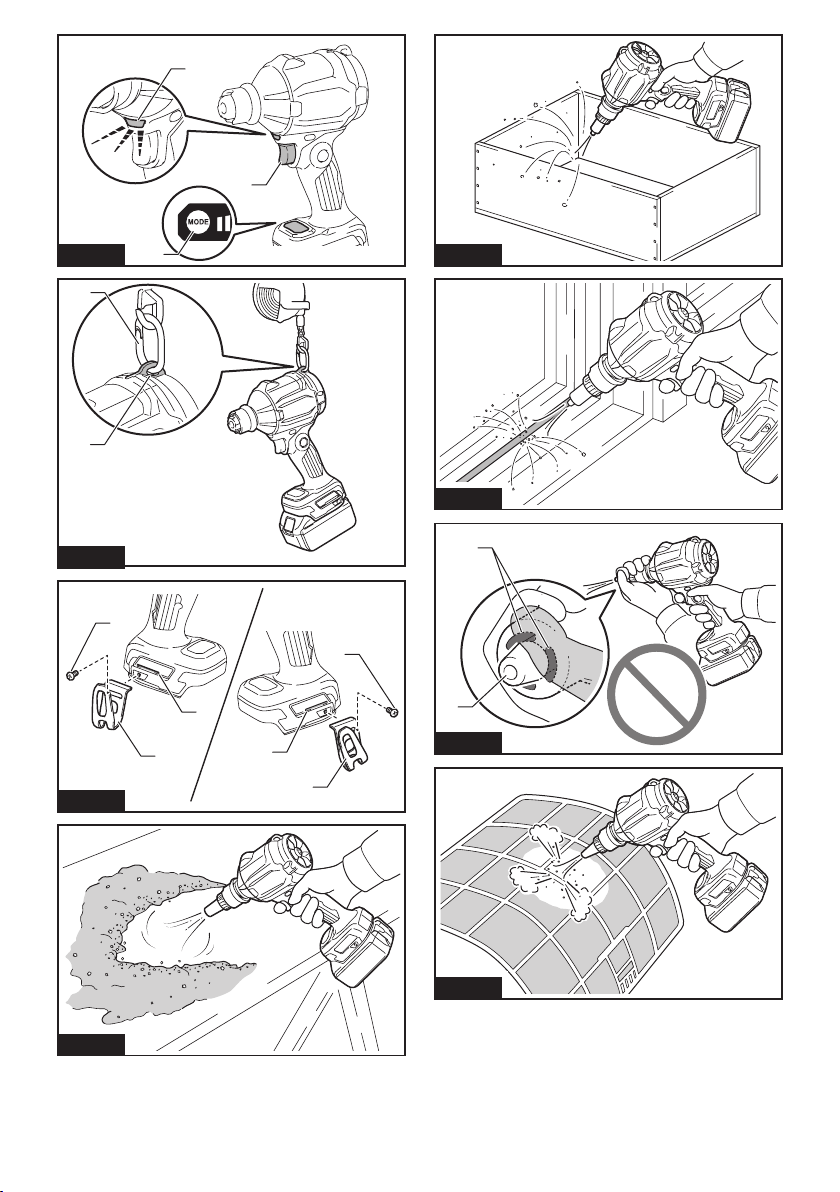 MODE