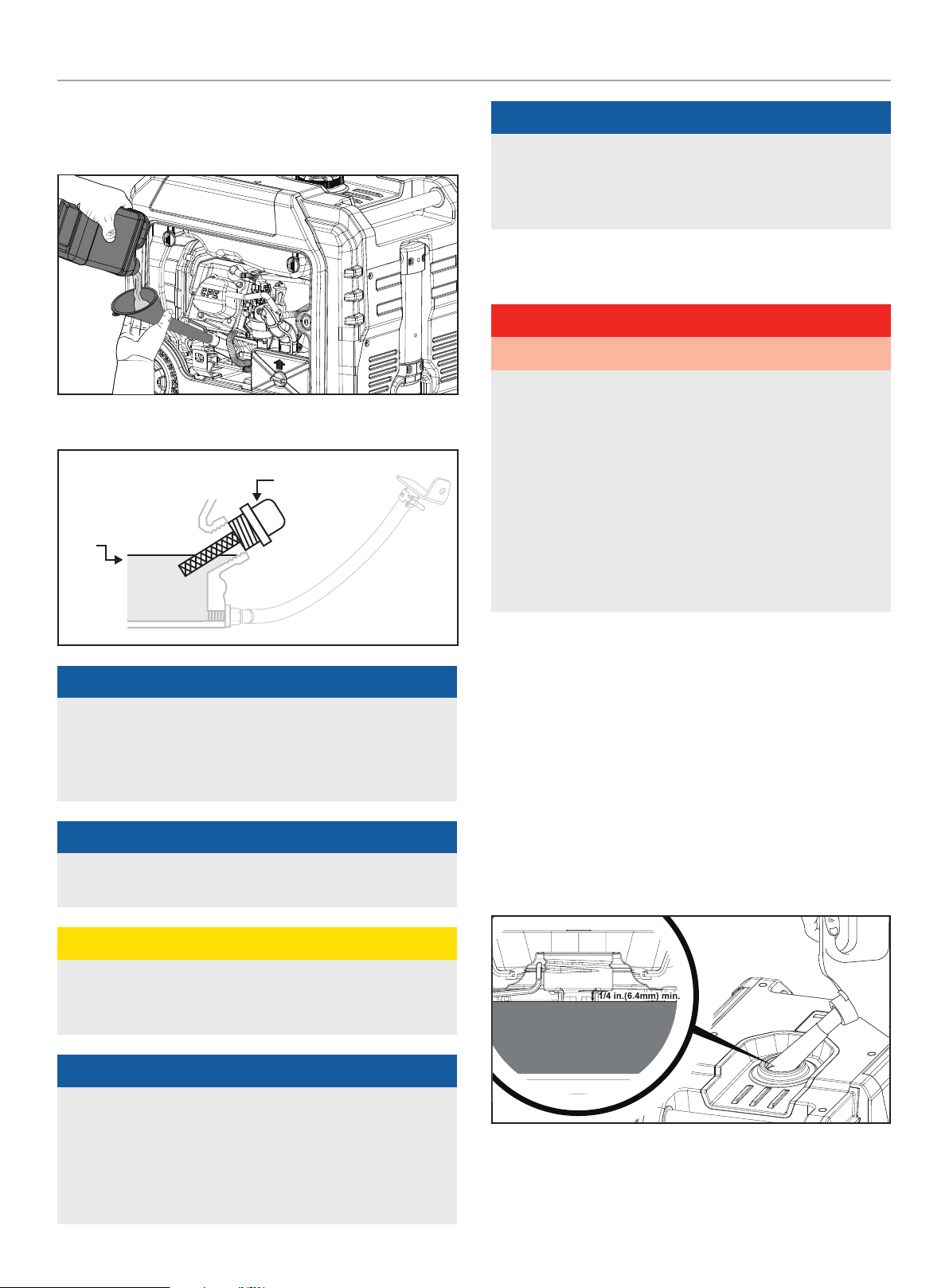 CPE

1/4 in.(6.4mm) min.