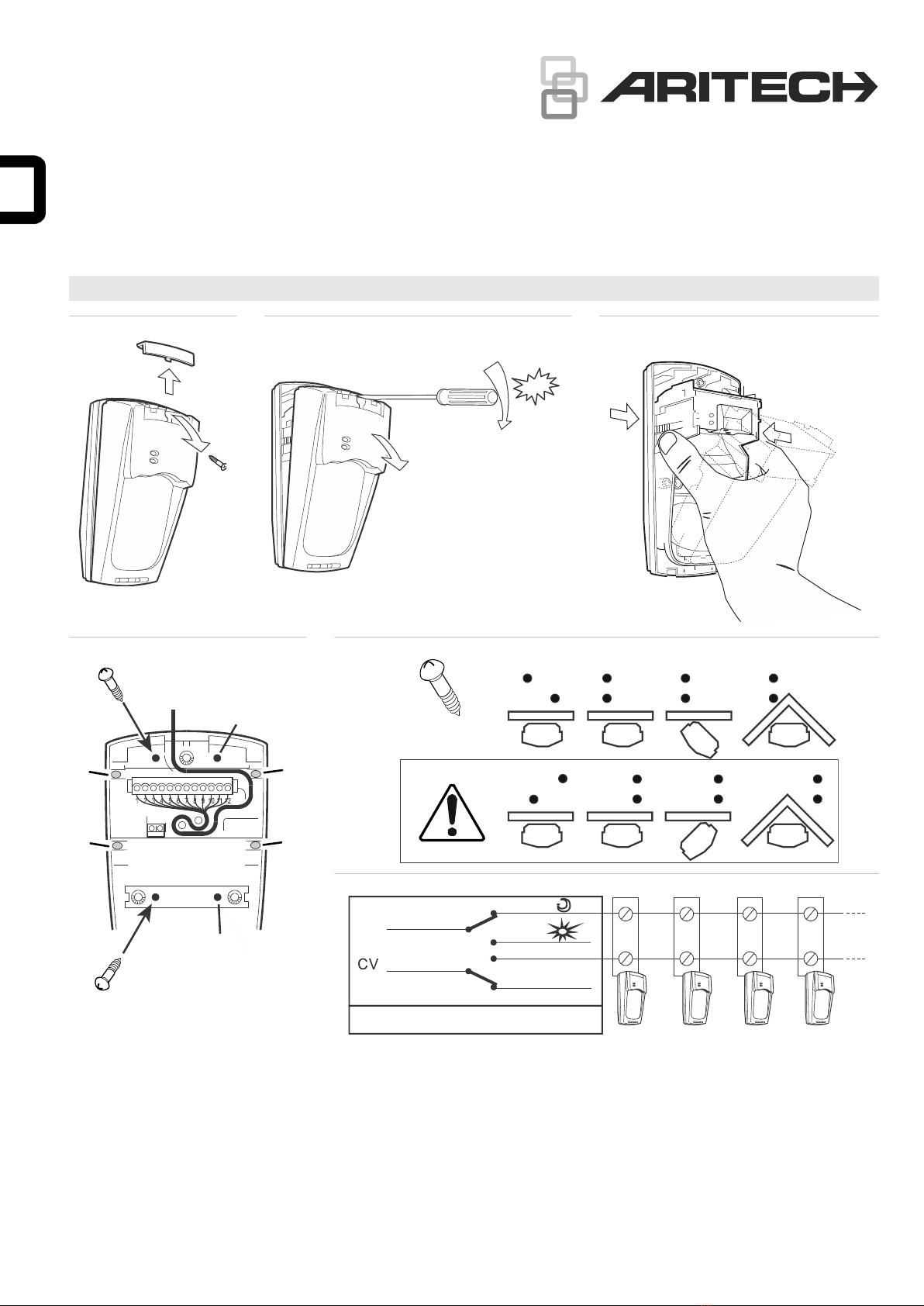 ARITECH

1 2 3 4 5 6 7 8 9 10 11 12

CV