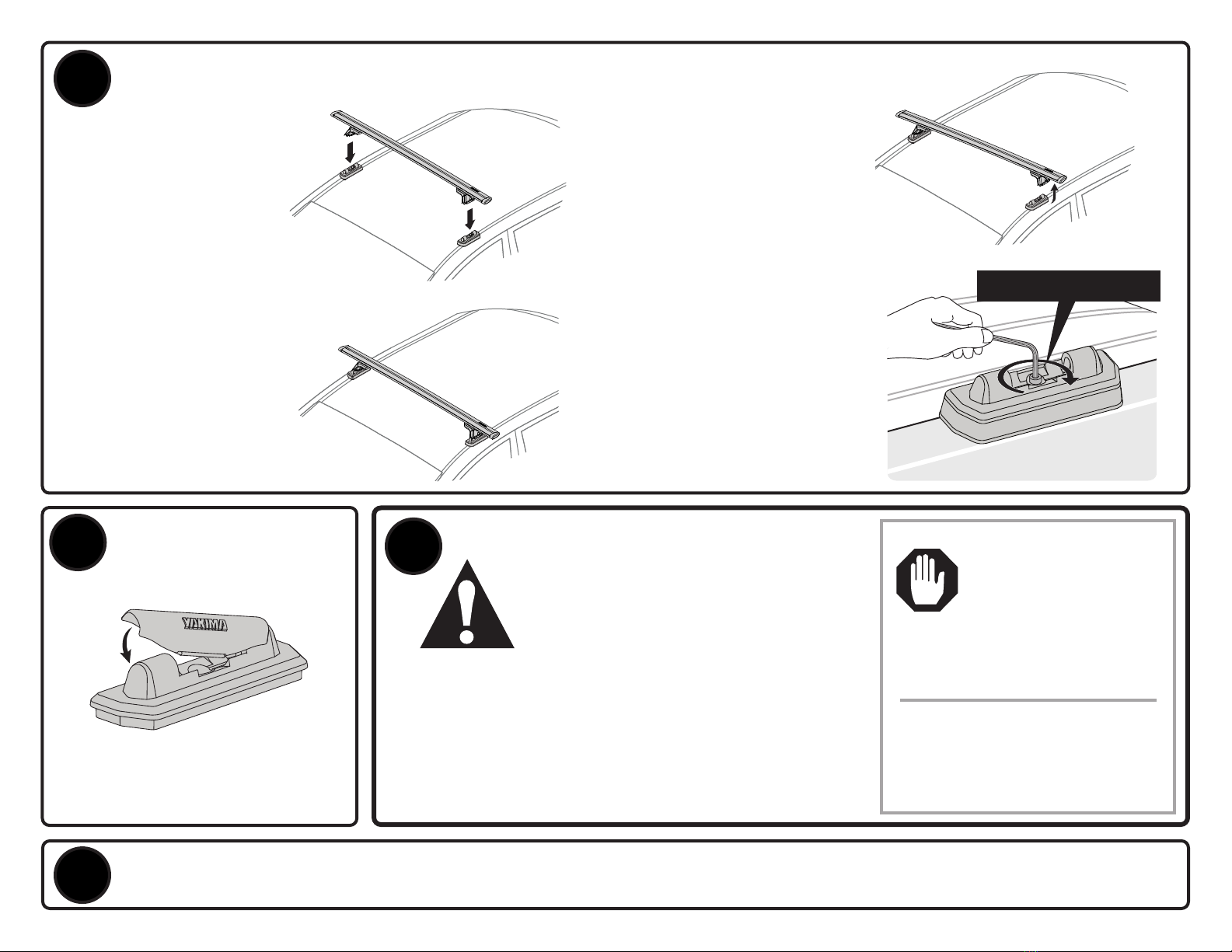 YAKIMA