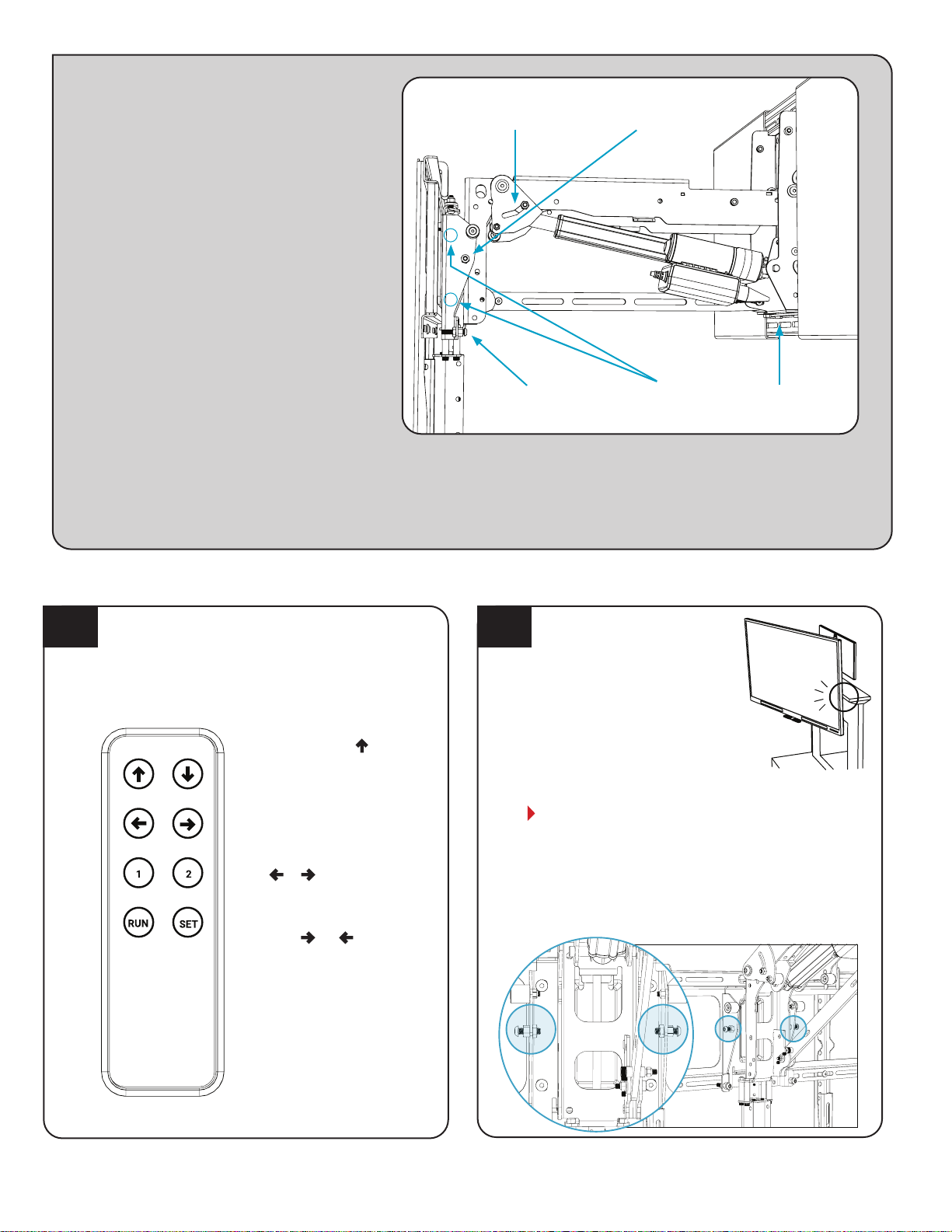 1

2

RUN

SET