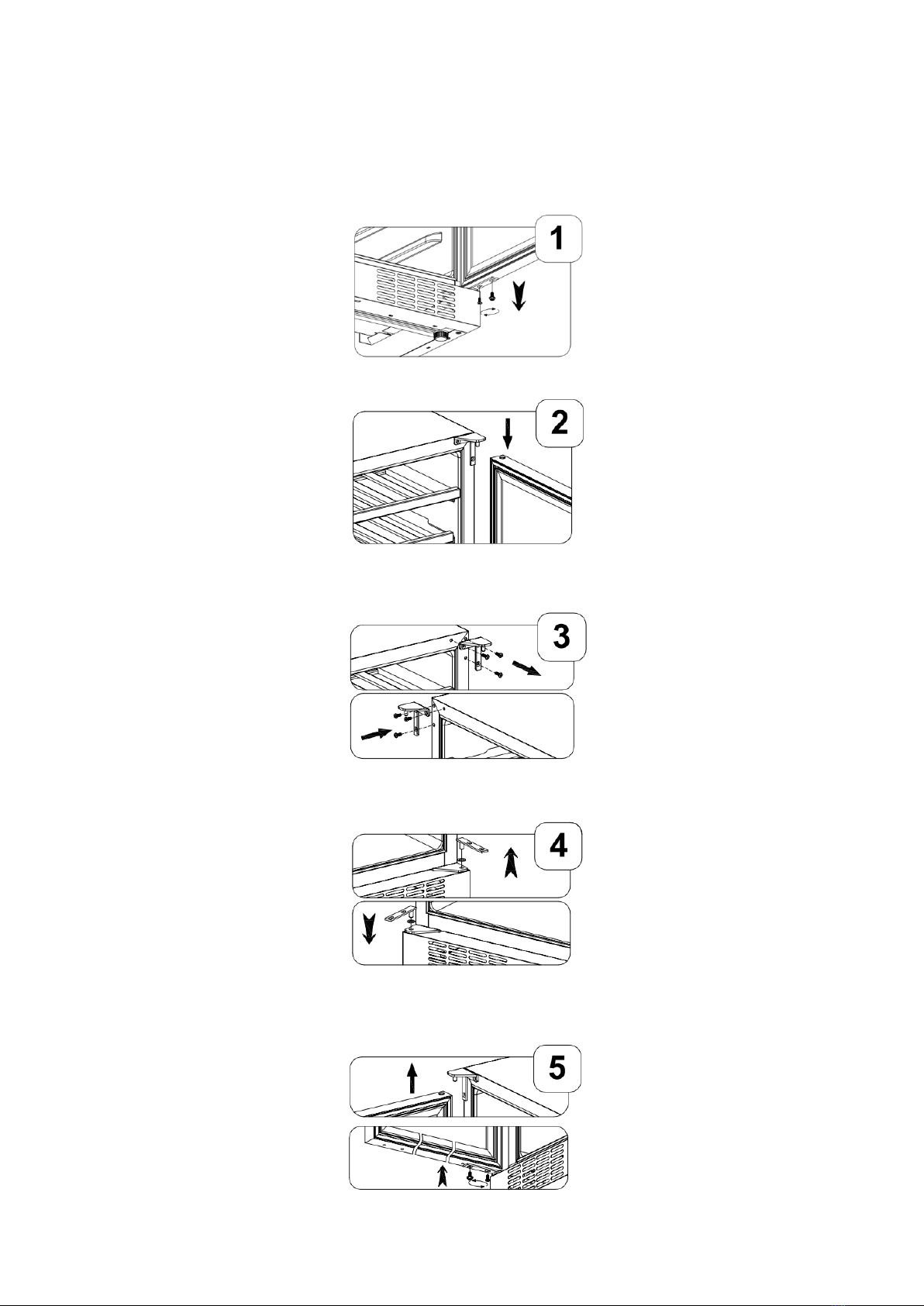 1

2

3

4

5