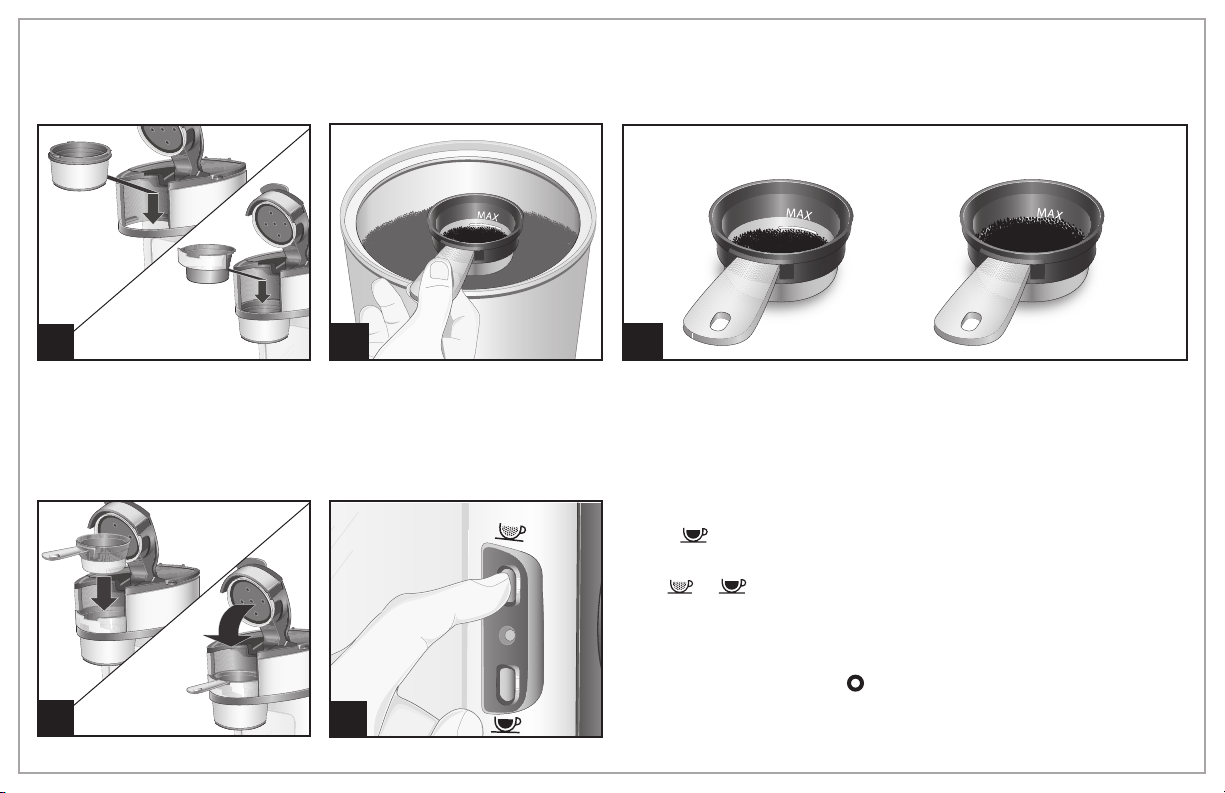 MAX

MAX

MAX