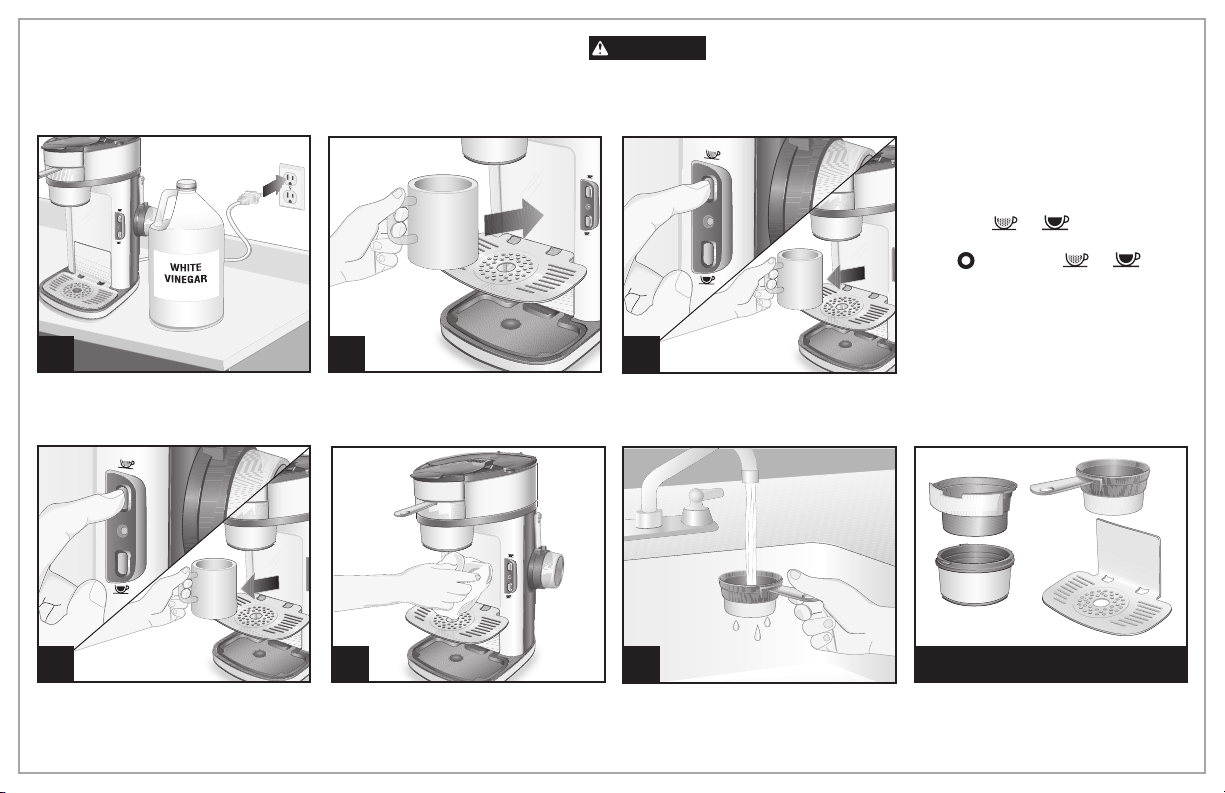 WHITE VINEGAR