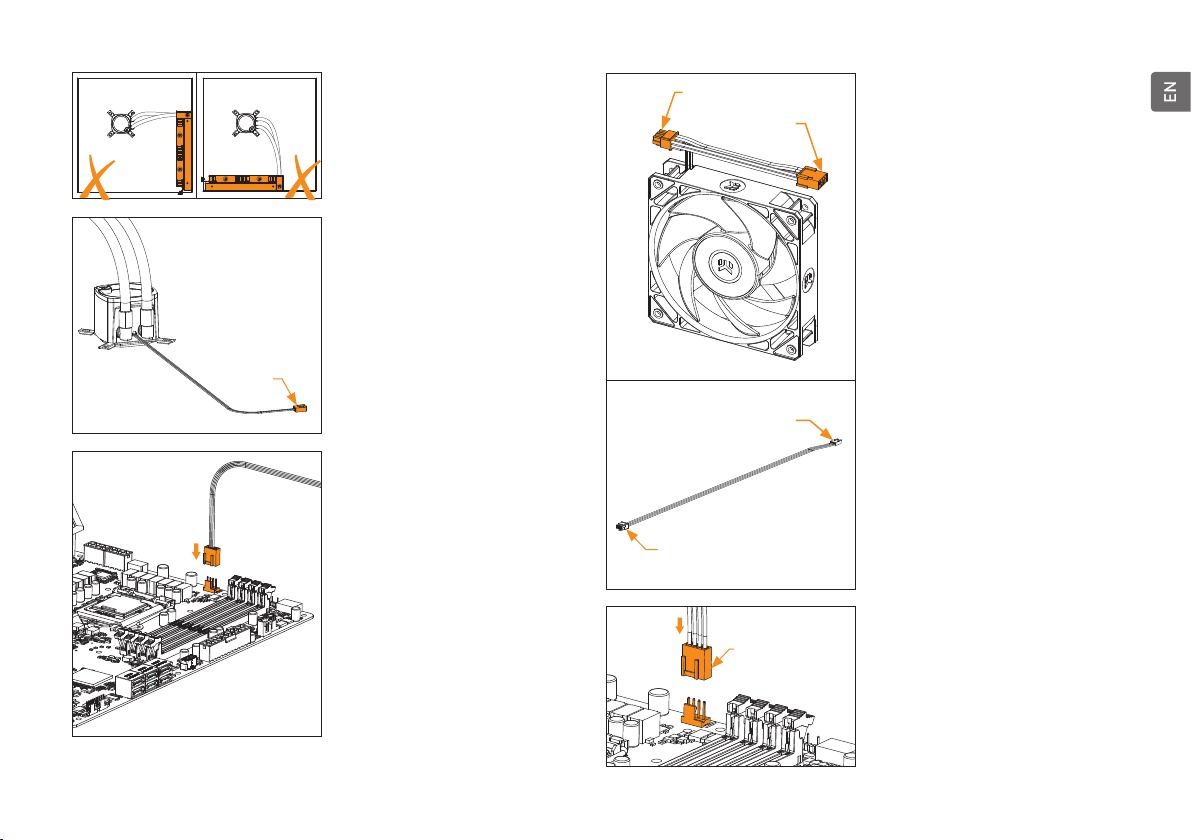 EN