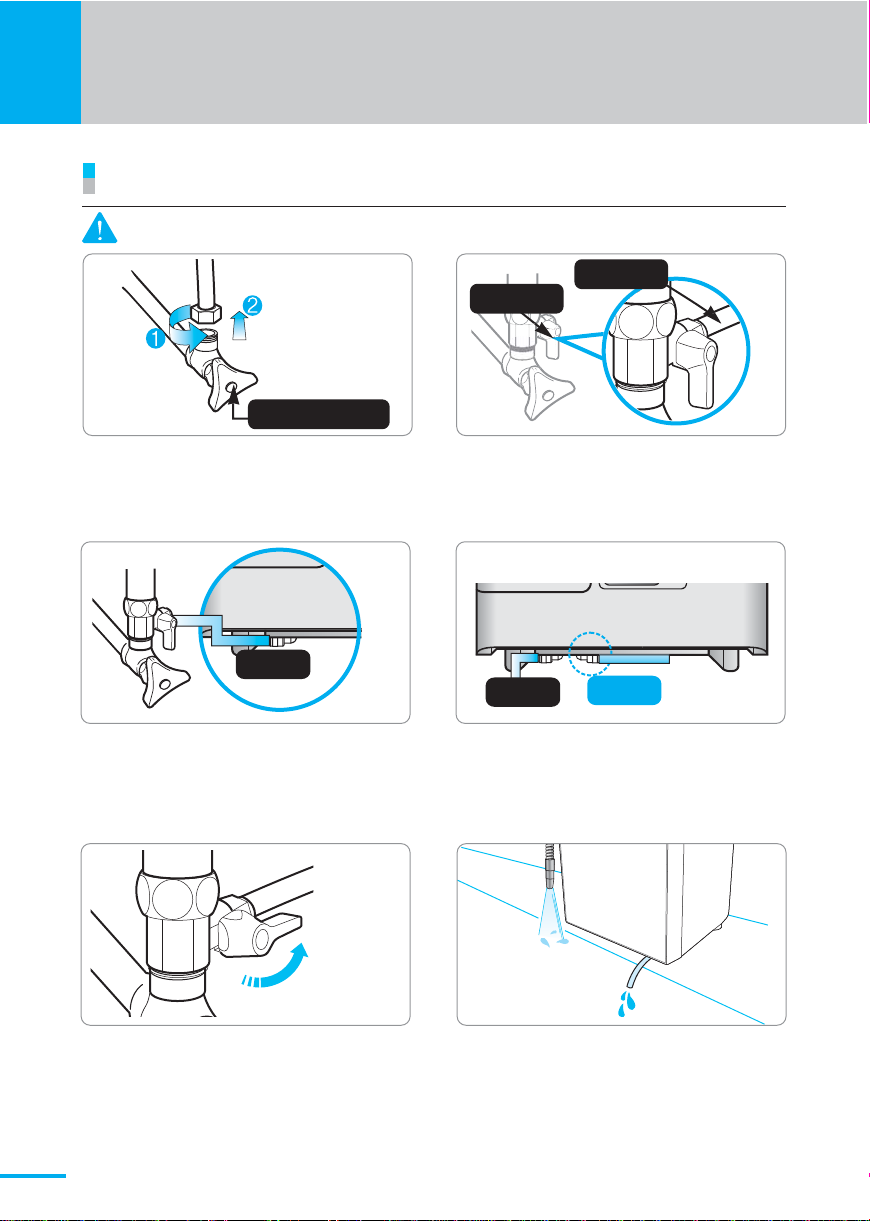 1

2