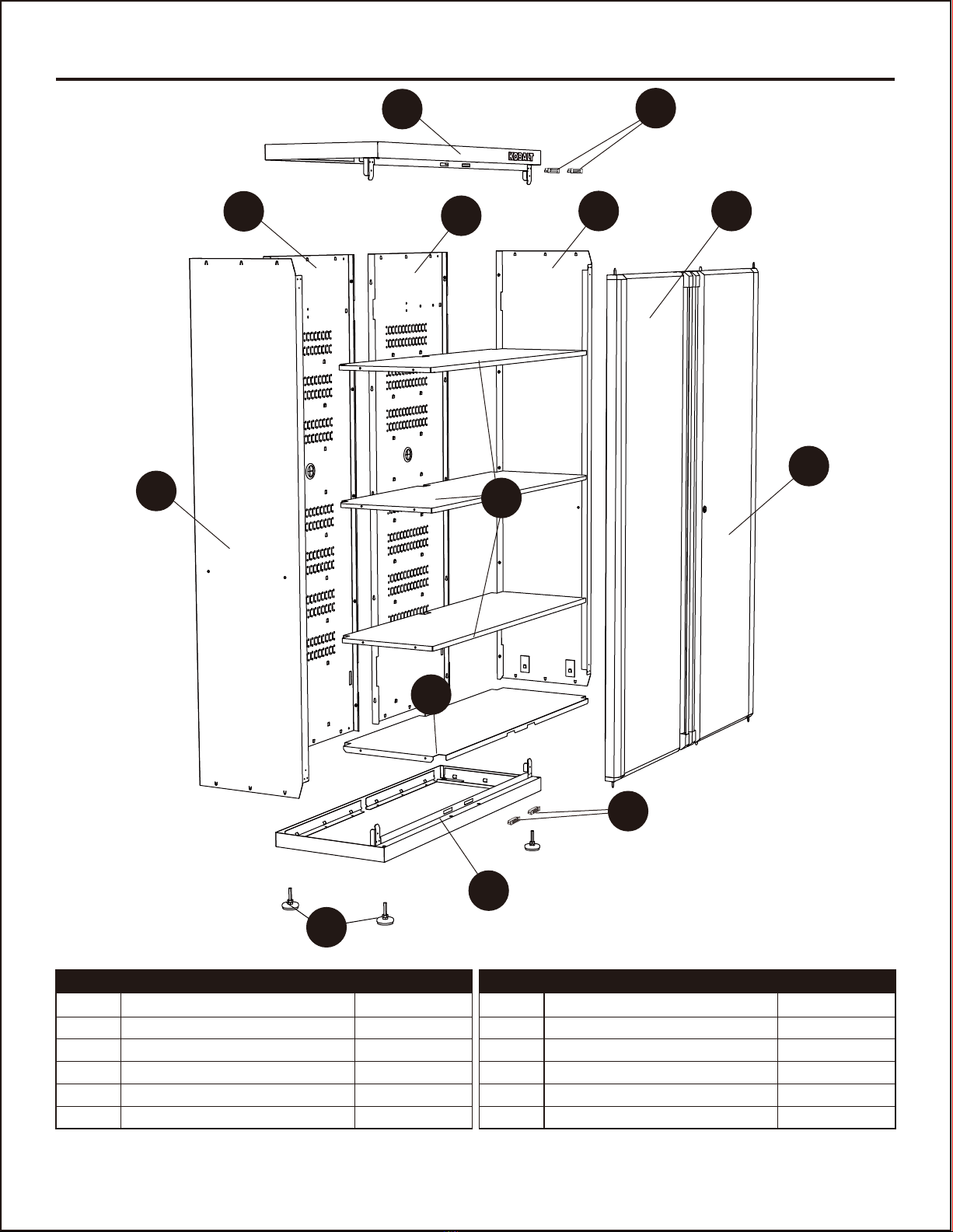 KOBALT