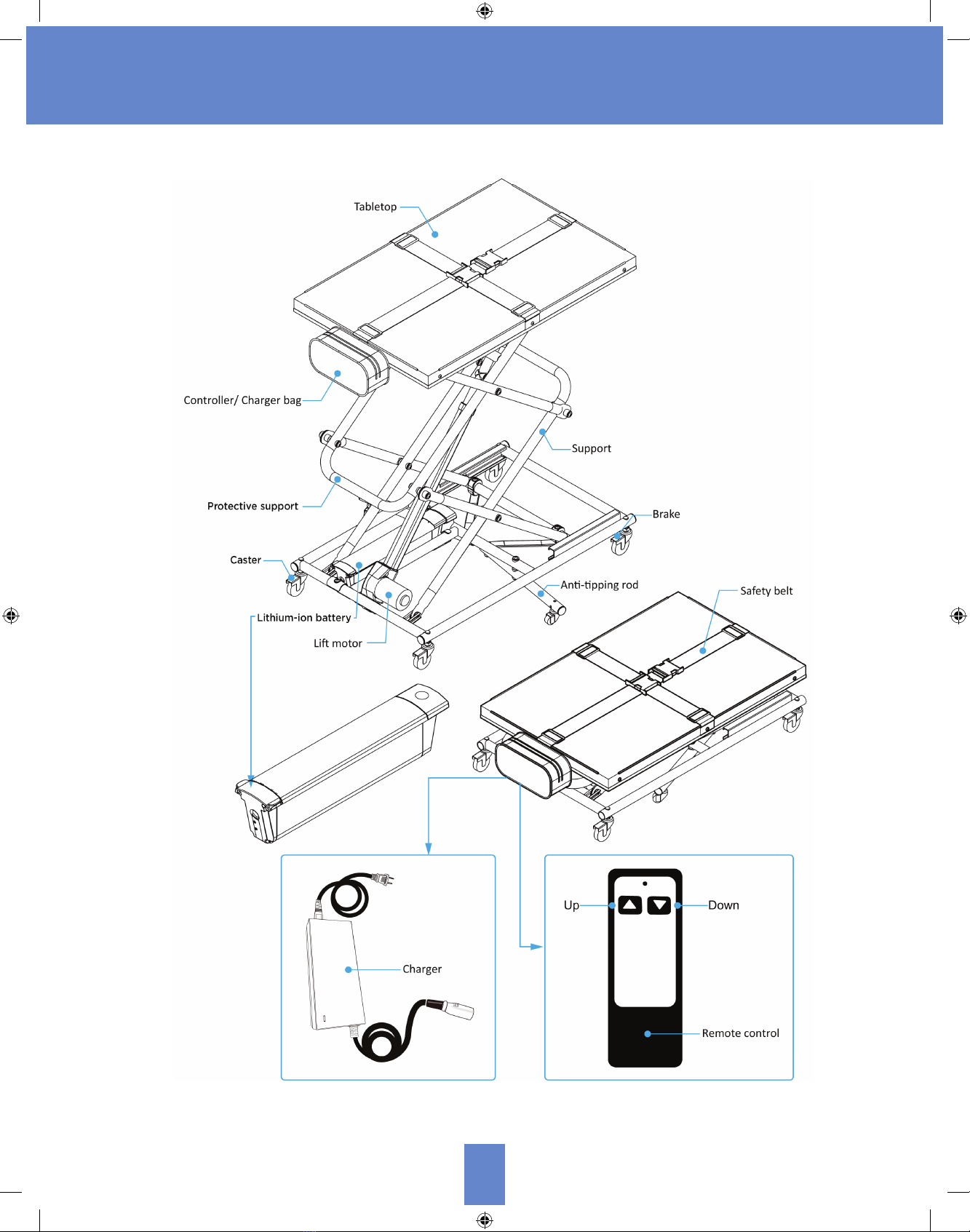 Tabletop

Controller/ Charger bag

Support

Protective support

Brake

Caster

Anti-tipping rod

Safety belt

Lithium-ion battery

Lift motor

Charger

Up

Down

Remote control