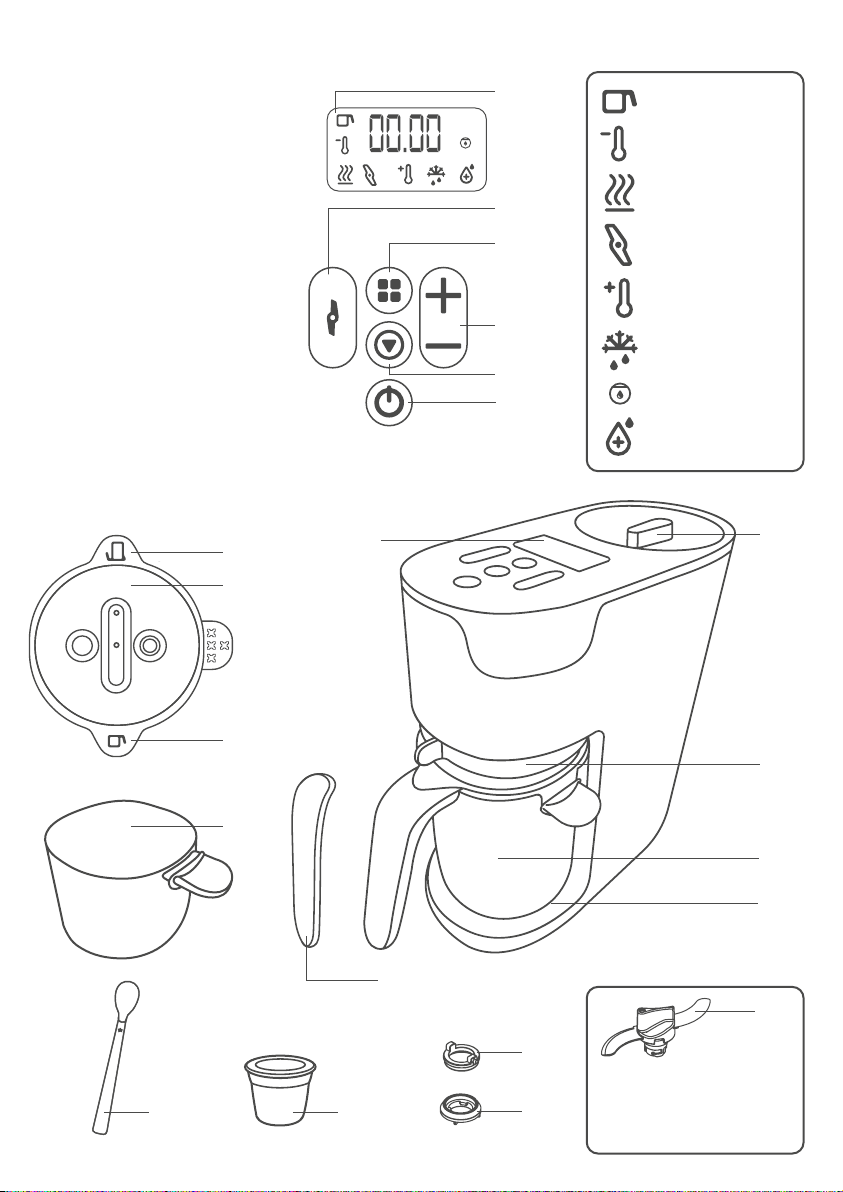 00.00