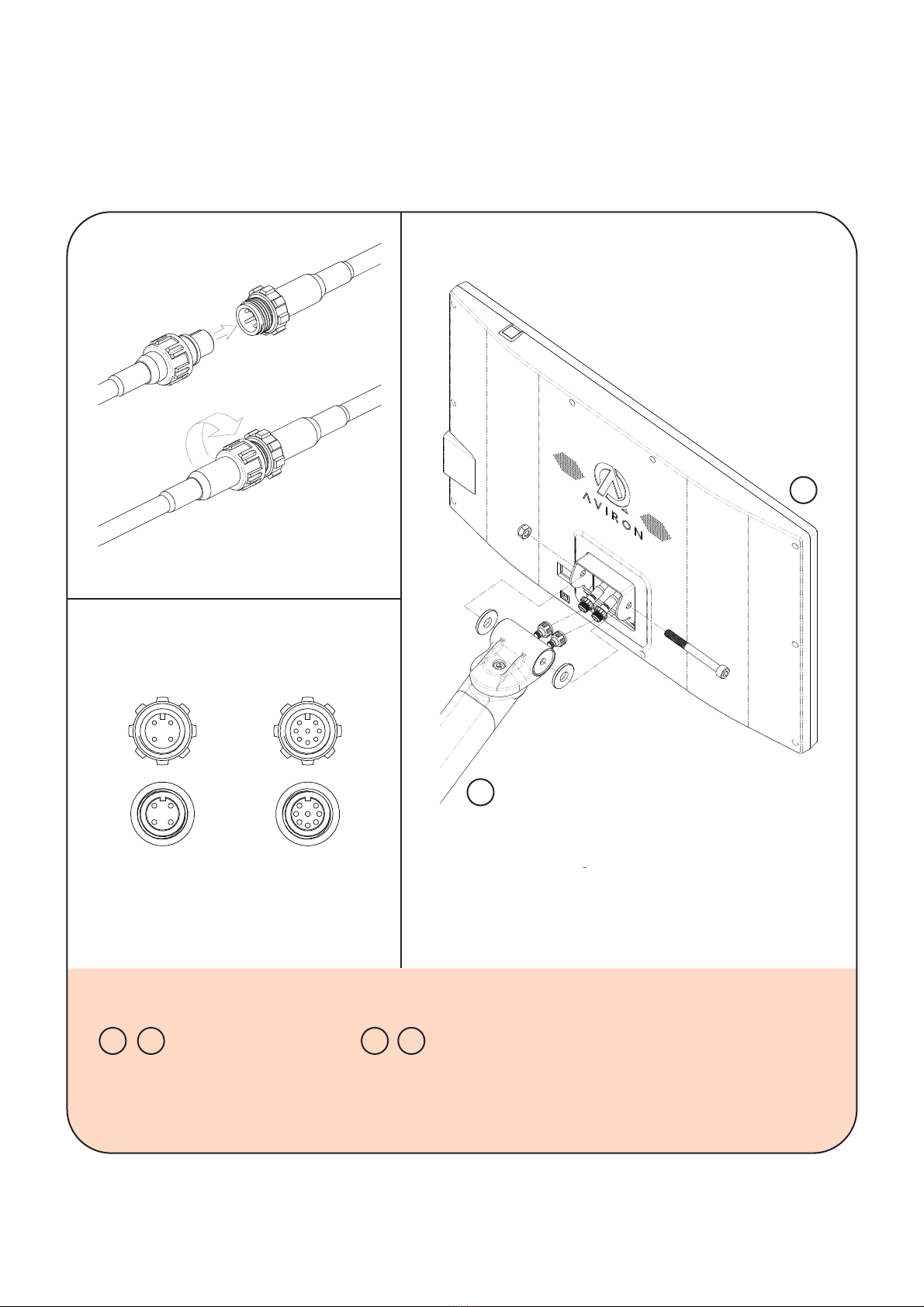 AVIRON