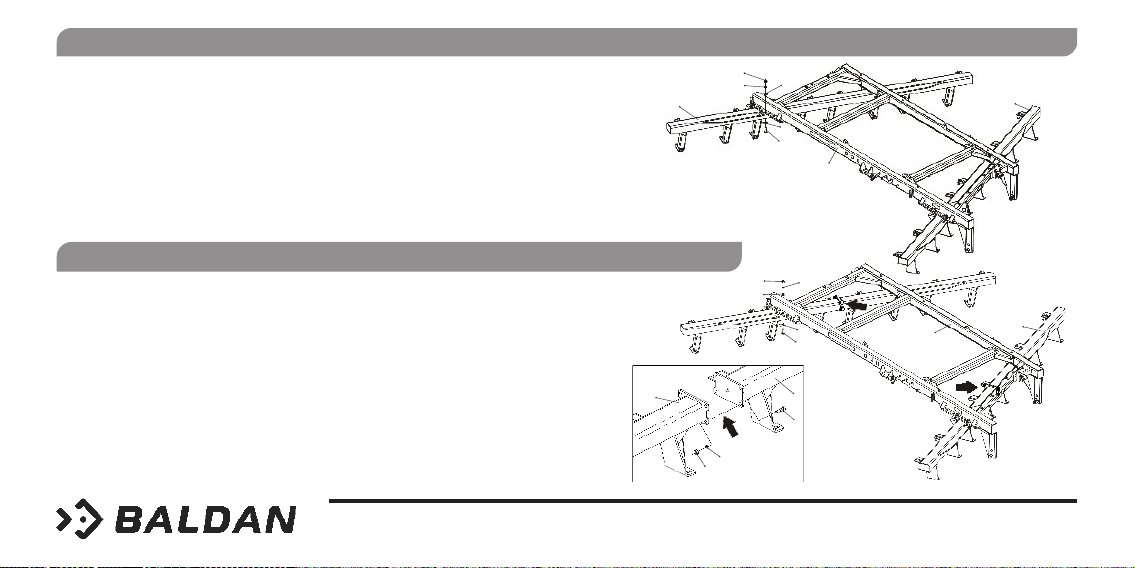 BALDAN