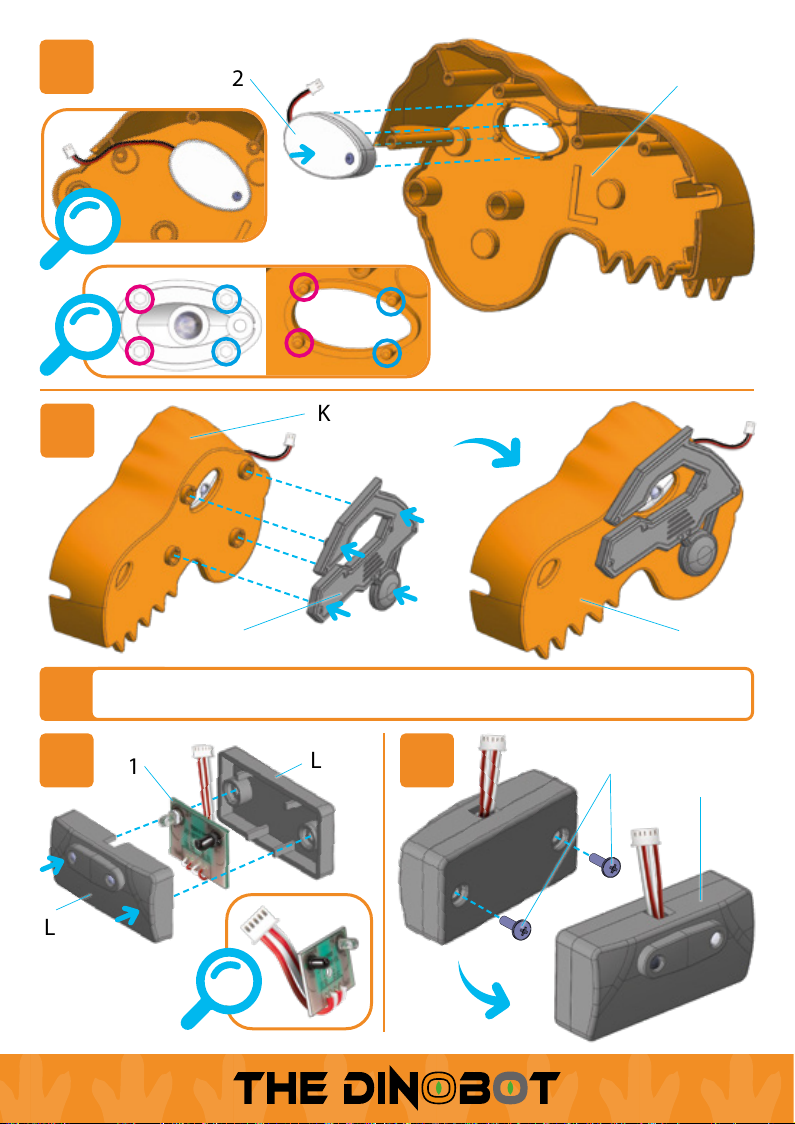 2

K

1

L

L

THE DINOBOT