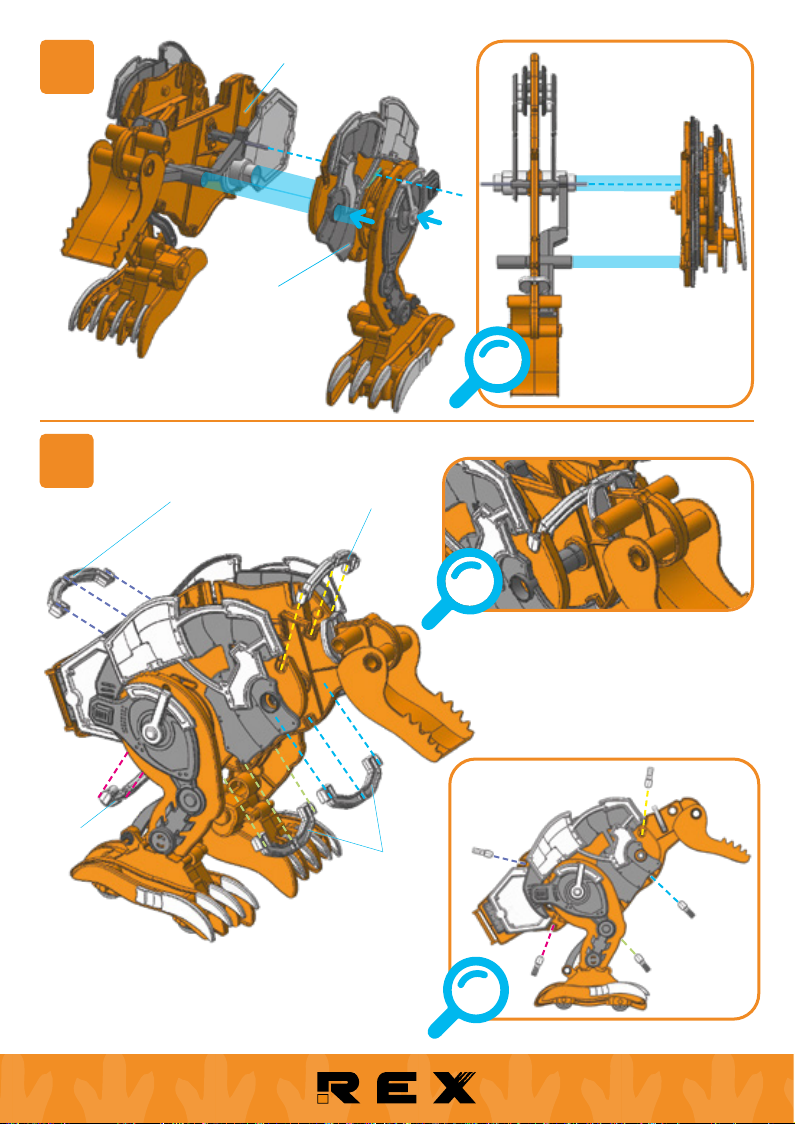 REX