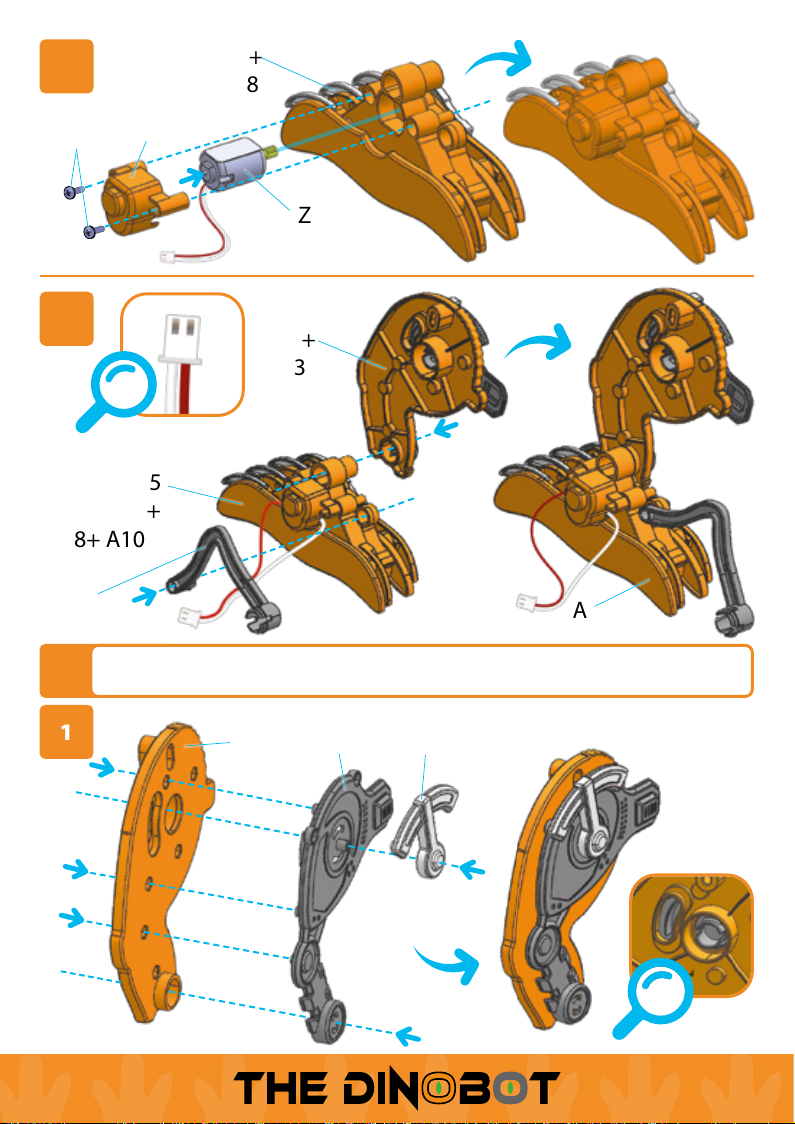 +
8

Z

+
3

5
+
8+ A10

A

1

THE DINOBOT