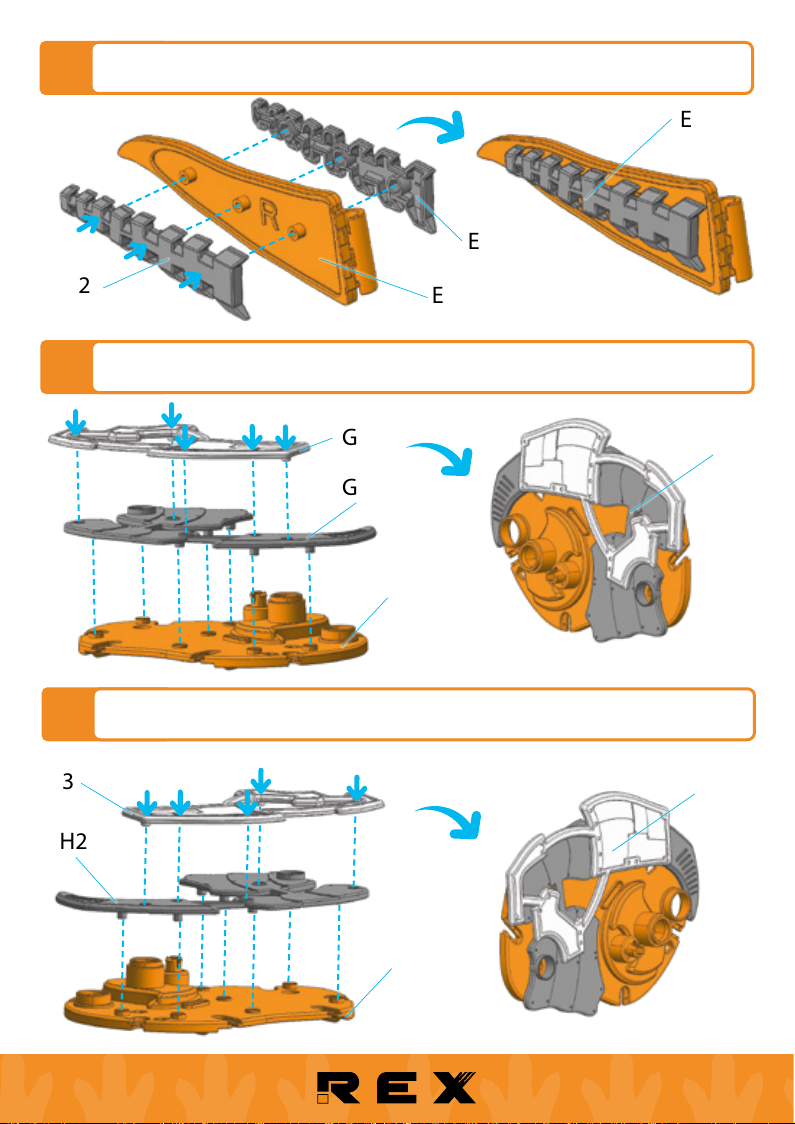 E
R
E
2
E

G
G

3
H2

REX