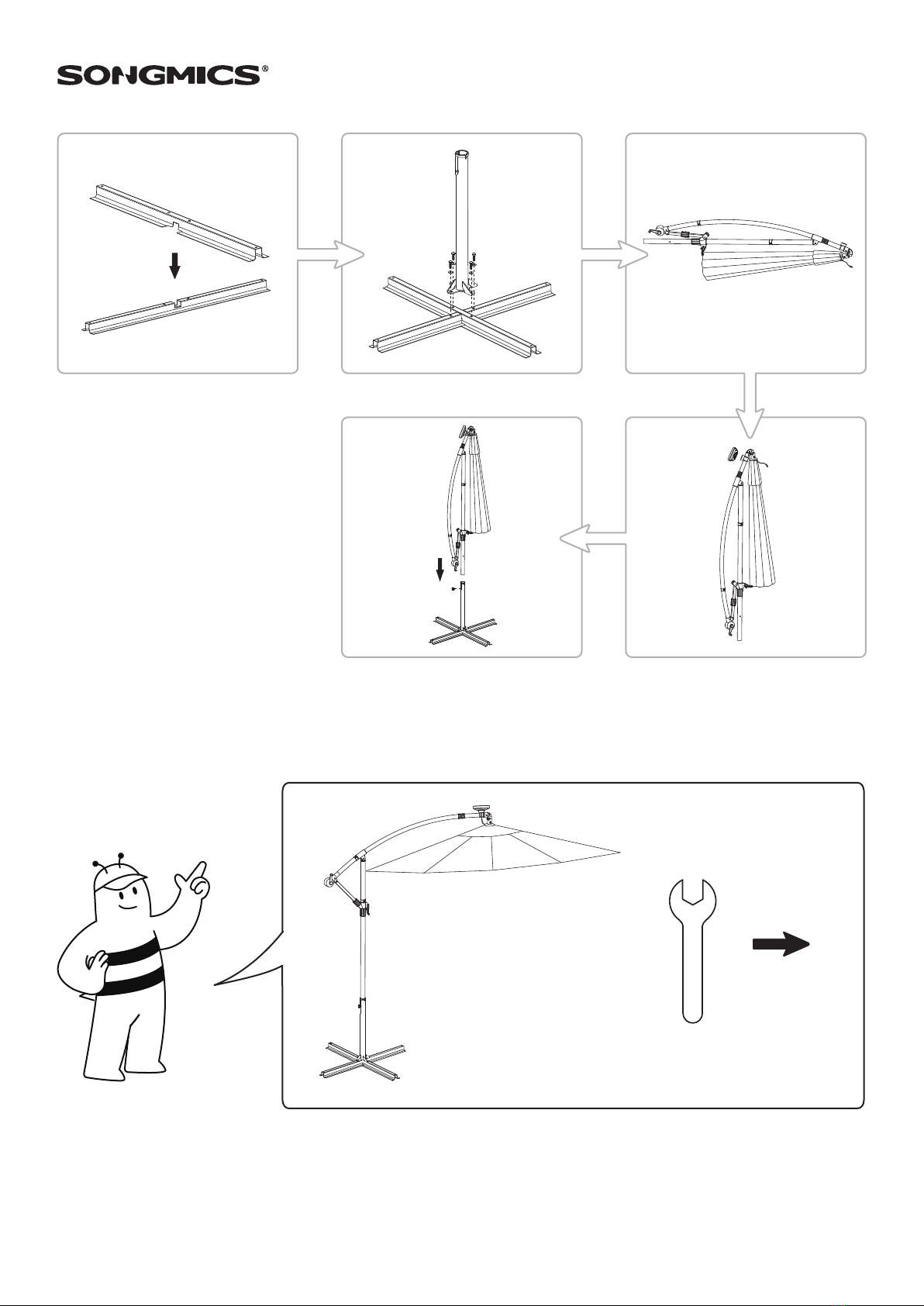 SONGMICS®