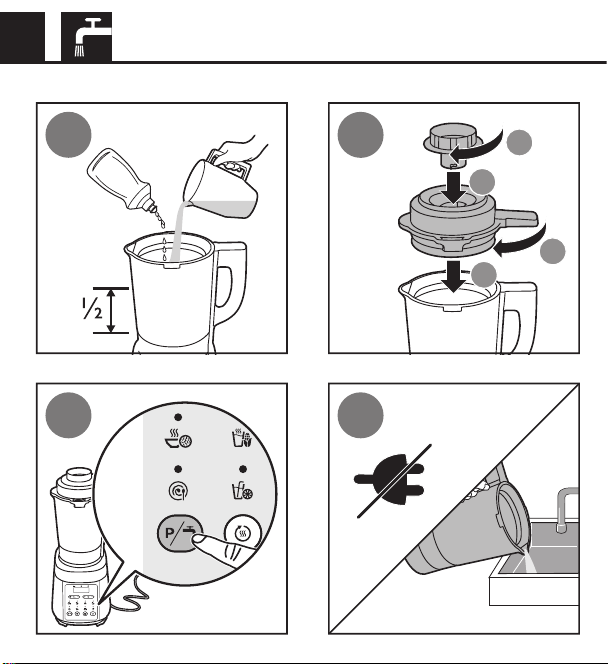 $\frac{1}{2}$

P